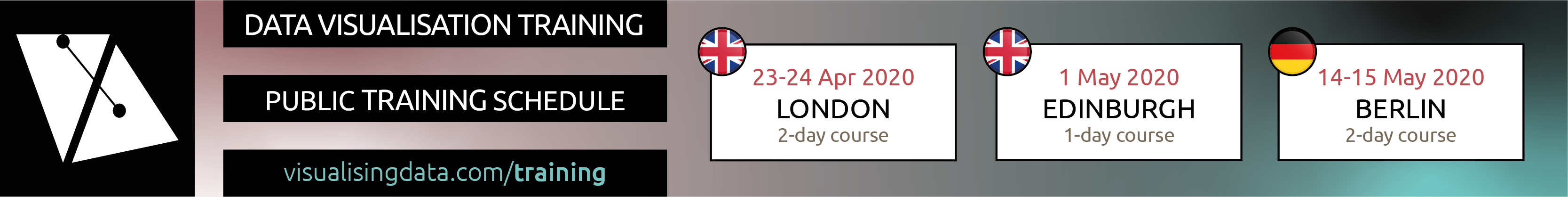 DATA VISUALISATION TRAINING

PUBLIC TRAINING SCHEDULE

visualisingdata.com/training

23-24 Apr 2020
LONDON
2-day course

1 May 2020
EDINBURGH
1-day course

14-15 May 2020
BERLIN
2-day course