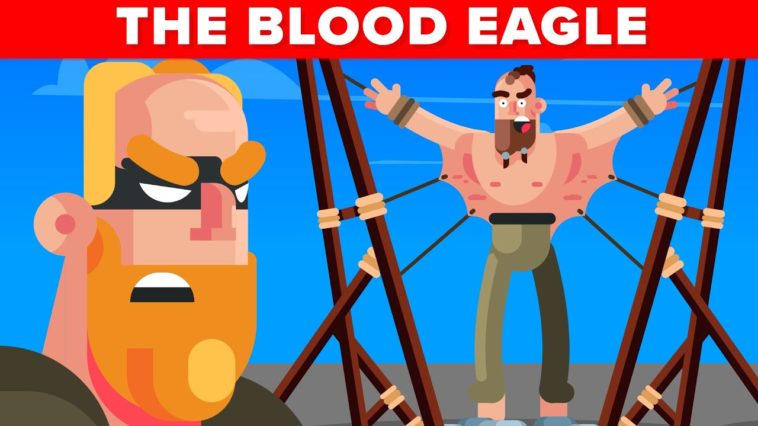 THE BLOOD EAGLE