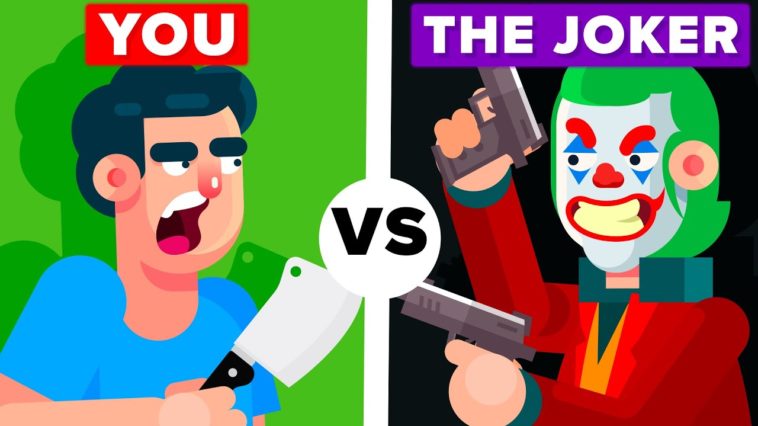 YOU

VS

THE JOKER