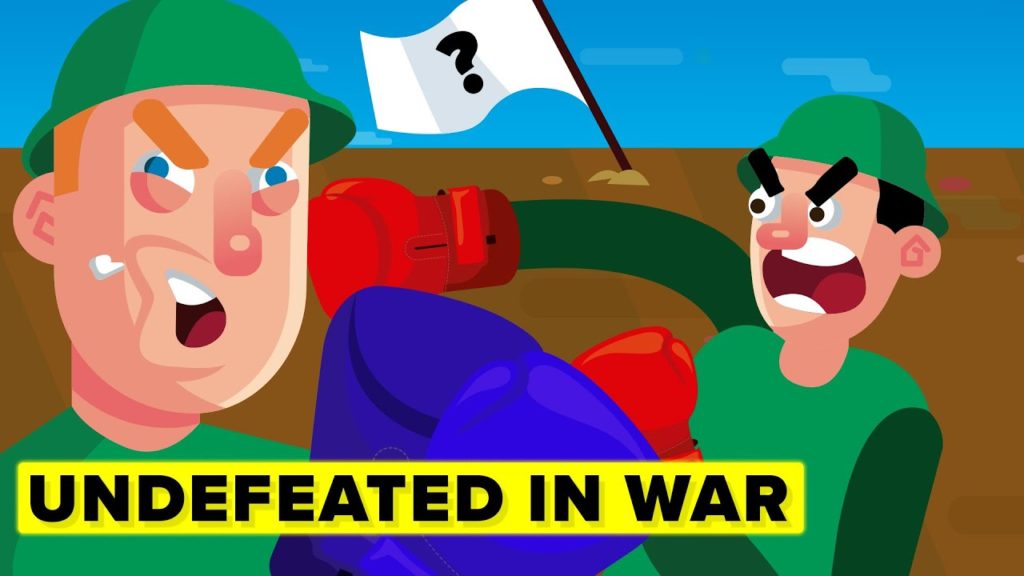 ?

UNDEFEATED IN WAR