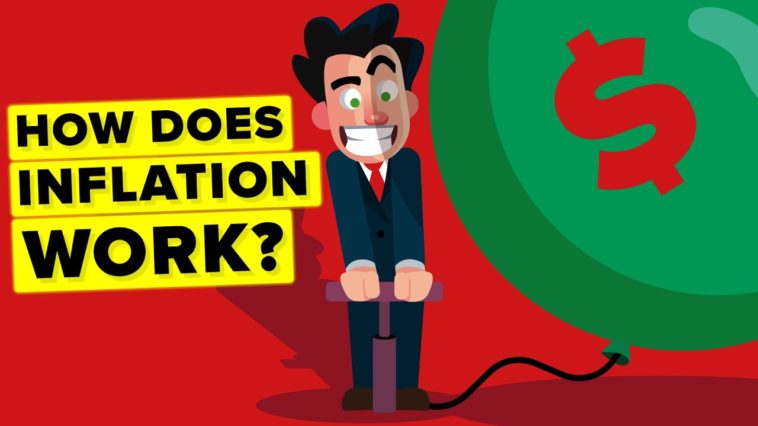 HOW DOES
INFLATION
WORK?

$