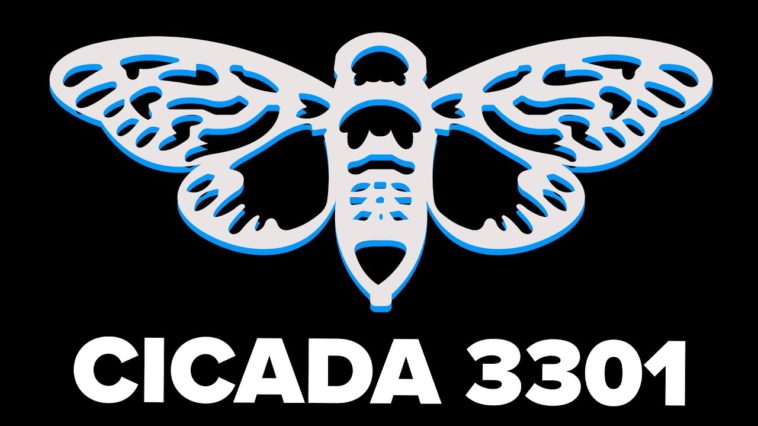 CICADA 3301