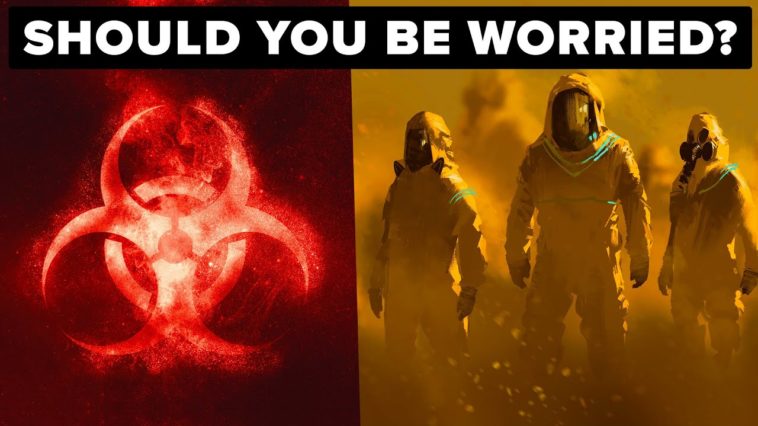 SHOULD YOU BE WORRIED?