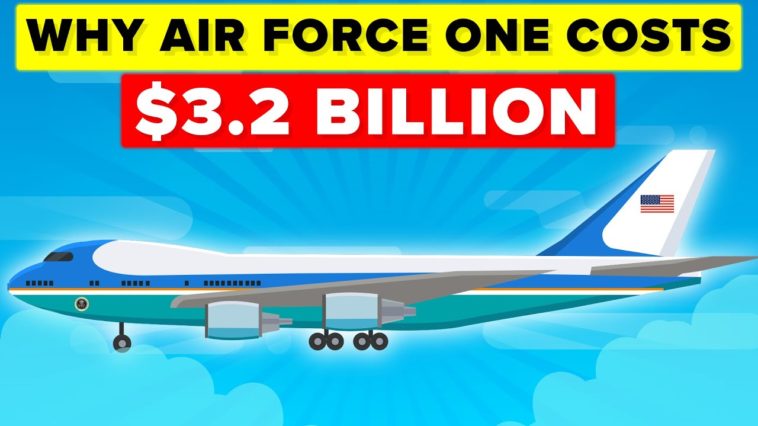 WHY AIR FORCE ONE COSTS

$3.2 BILLION