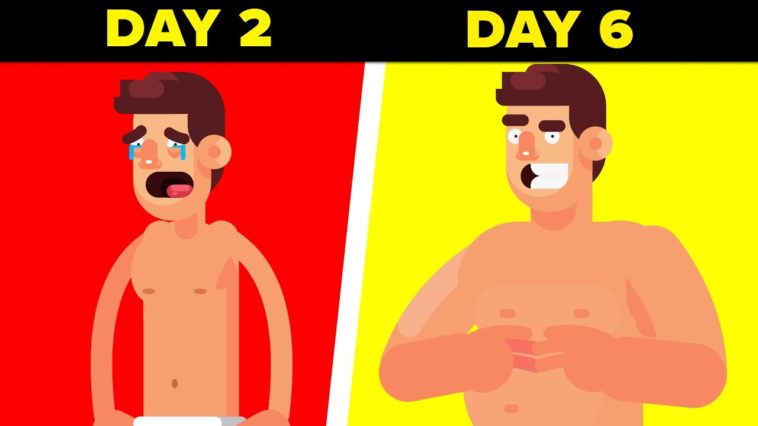 DAY 2

DAY 6