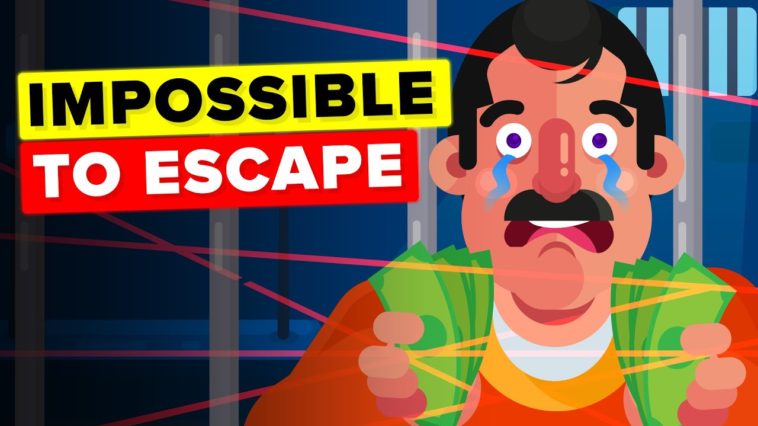 IMPOSSIBLE
TO ESCAPE