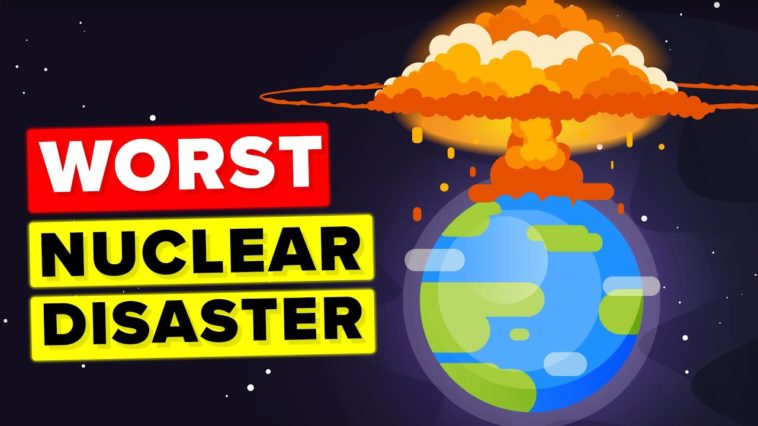 WORST
NUCLEAR
DISASTER