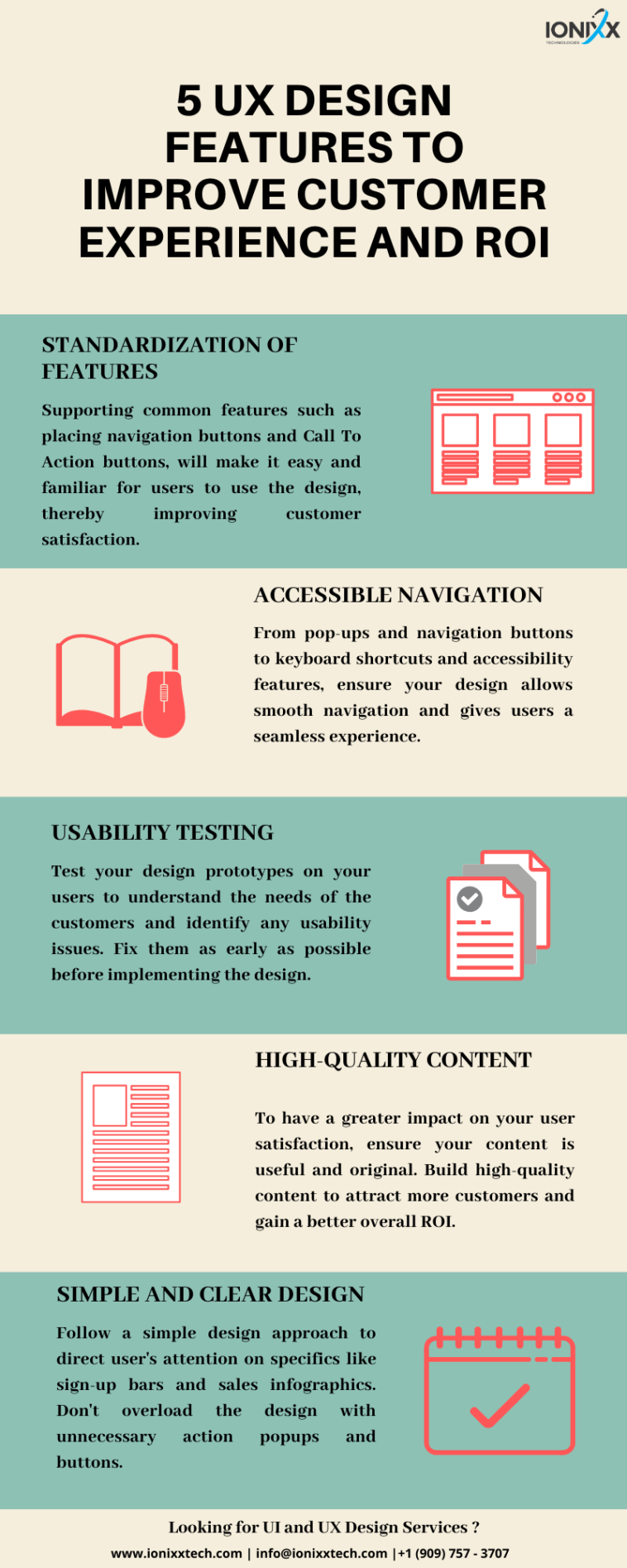 IONIXX TECHNOLOGIES

5 UX DESIGN FEATURES TO IMPROVE CUSTOMER EXPERIENCE AND ROI

STANDARDIZATION OF FEATURES

Supporting common features such as placing navigation buttons and Call To Action buttons, will make it easy and familiar for users to use the design, thereby improving customer satisfaction.

ACCESSIBLE NAVIGATION

From pop-ups and navigation buttons to keyboard shortcuts and accessibility features, ensure your design allows smooth navigation and gives users a seamless experience.

USABILITY TESTING

Test your design prototypes on your users to understand the needs of the customers and identify any usability issues. Fix them as early as possible before implementing the design.

HIGH-QUALITY CONTENT

To have a greater impact on your user satisfaction, ensure your content is useful and original. Build high-quality content to attract more customers and gain a better overall ROI.

SIMPLE AND CLEAR DESIGN

Follow a simple design approach to direct user's attention on specifics like sign-up bars and sales infographics. Don't overload the design with unnecessary action popups and buttons.

Looking for UI and UX Design Services ?

www.ionixxtech.com | info@ionixxtech.com |+1 (909) 757 - 3707