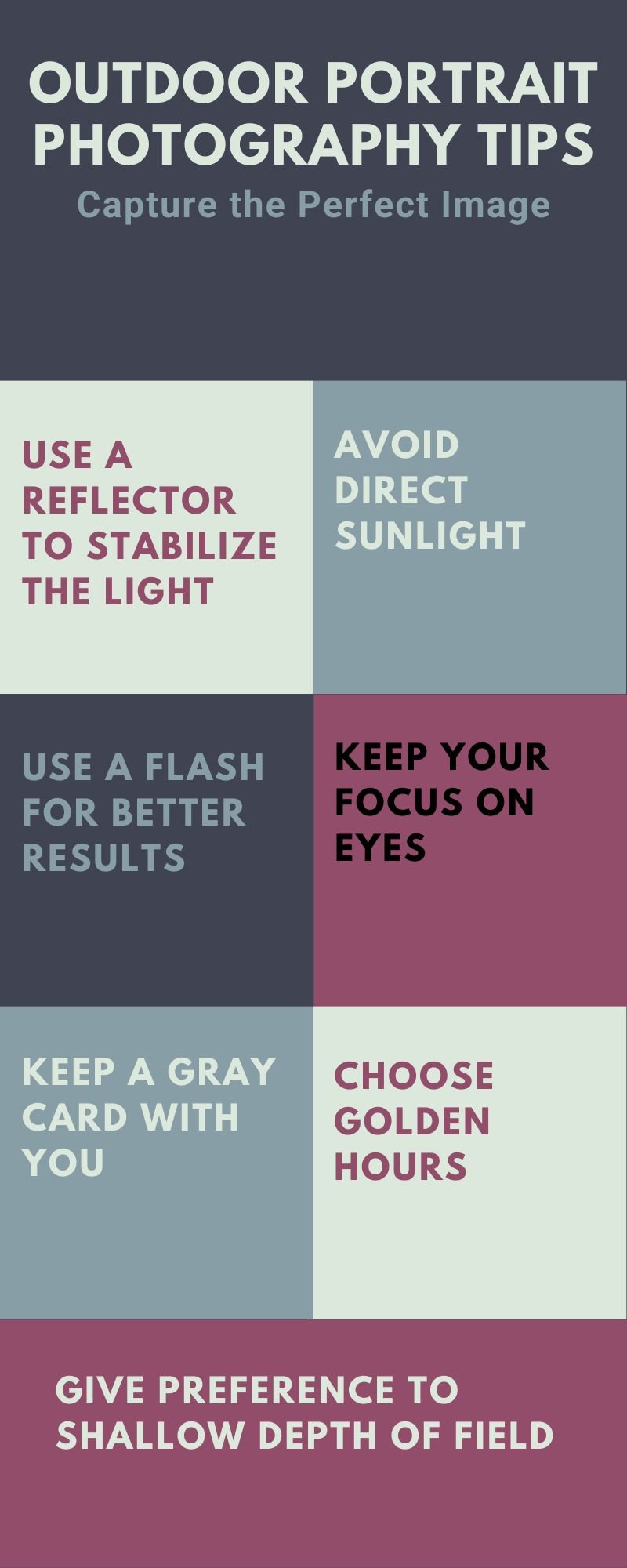 OUTDOOR PORTRAIT PHOTOGRAPHY TIPS

Capture the Perfect Image

USE A REFLECTOR TO STABILIZE THE LIGHT

AVOID DIRECT SUNLIGHT

USE A FLASH FOR BETTER RESULTS

KEEP YOUR FOCUS ON EYES

KEEP A GRAY CARD WITH YOU

CHOOSE GOLDEN HOURS

GIVE PREFERENCE TO SHALLOW DEPTH OF FIELD