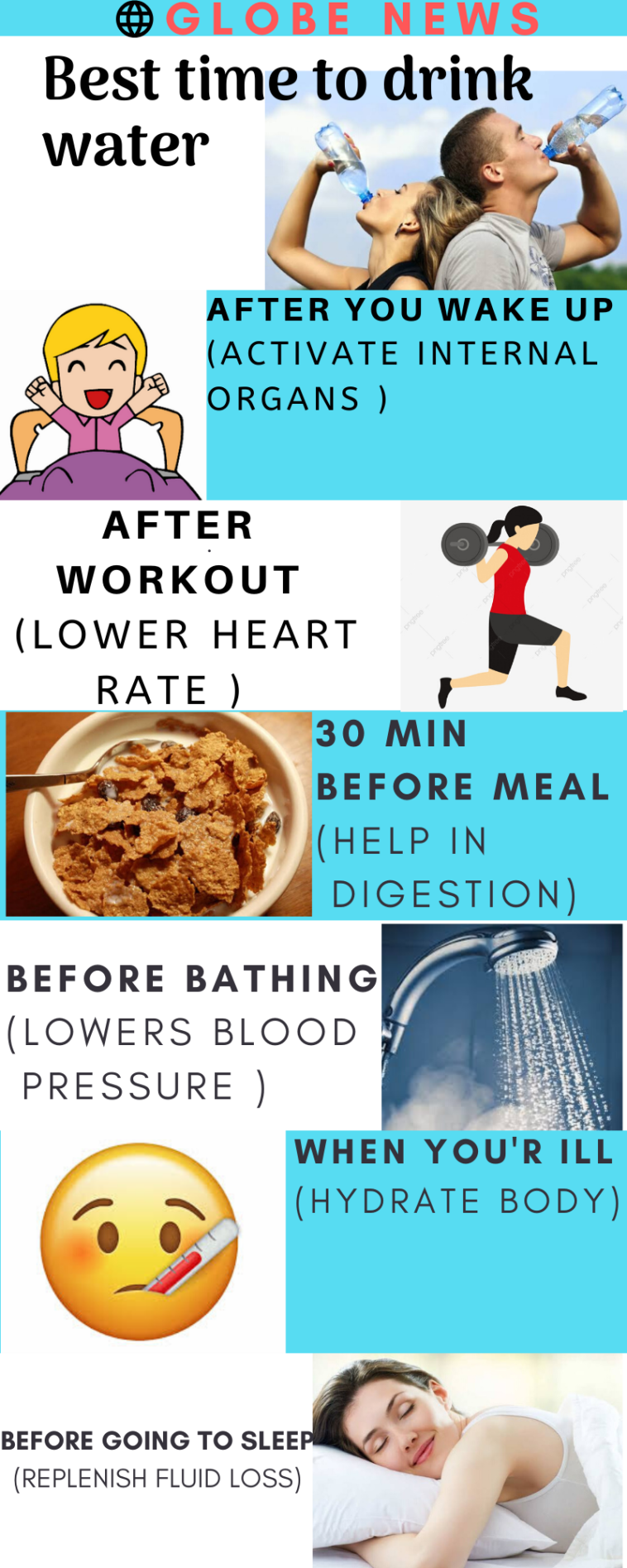 GLOBE NEWS

Best time to drink water

AFTER YOU WAKE UP (ACTIVATE INTERNAL ORGANS )

AFTER WORKOUT (LOWER HEART RATE )

30 MIN BEFORE MEAL (HELP IN DIGESTION)

BEFORE BATHING (LOWERS BLOOD PRESSURE )

WHEN YOU'R ILL (HYDRATE BODY)

BEFORE GOING TO SLEEP (REPLENISH FLUID LOSS)