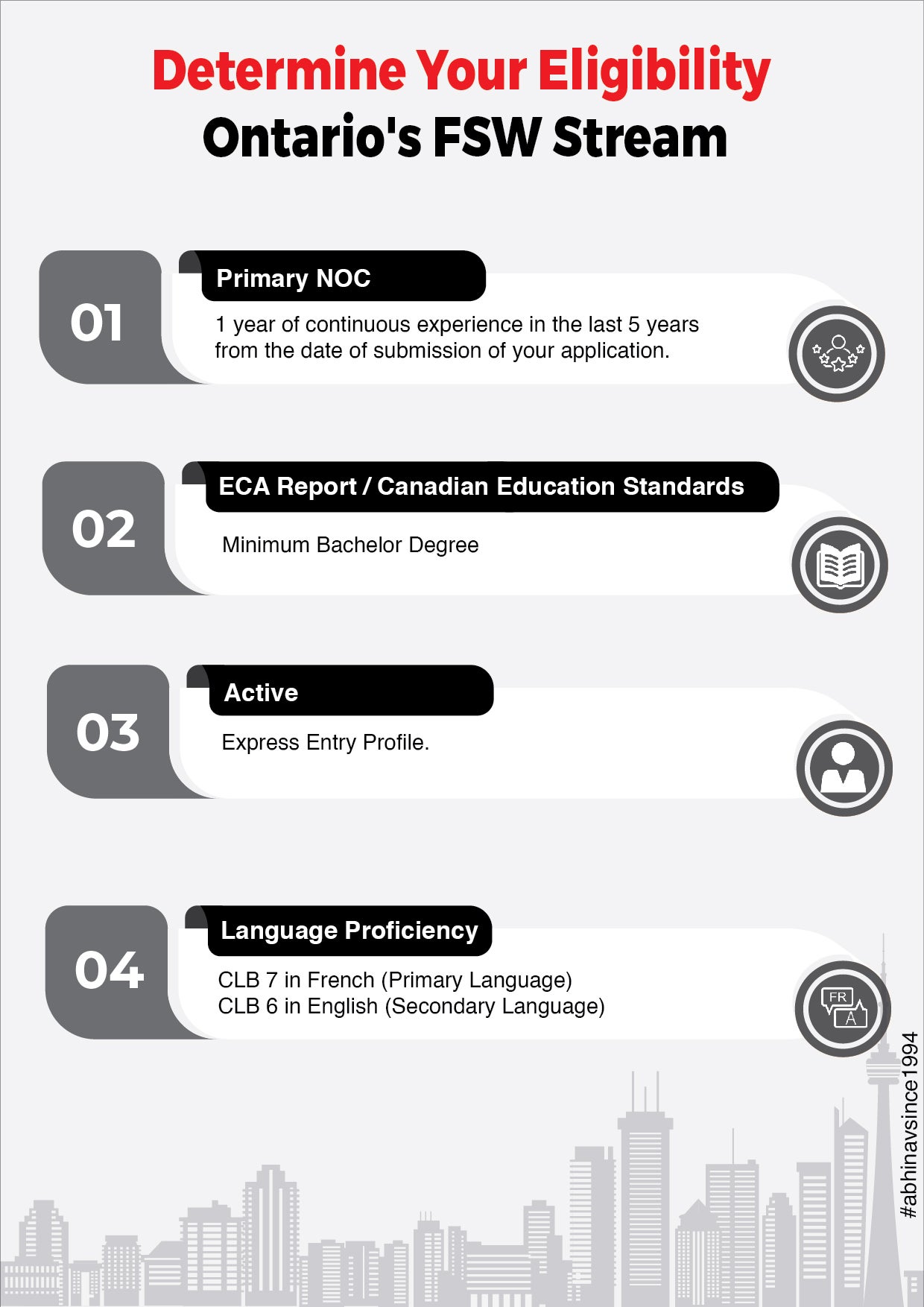 Determine Your Eligibility
Ontario's FSW Stream

01
Primary NOC
1 year of continuous experience in the last 5 years from the date of submission of your application.

02
ECA Report / Canadian Education Standards
Minimum Bachelor Degree

03
Active
Express Entry Profile.

04
Language Proficiency
CLB 7 in French (Primary Language)
CLB 6 in English (Secondary Language)

FR
A

#abhinavsince1994