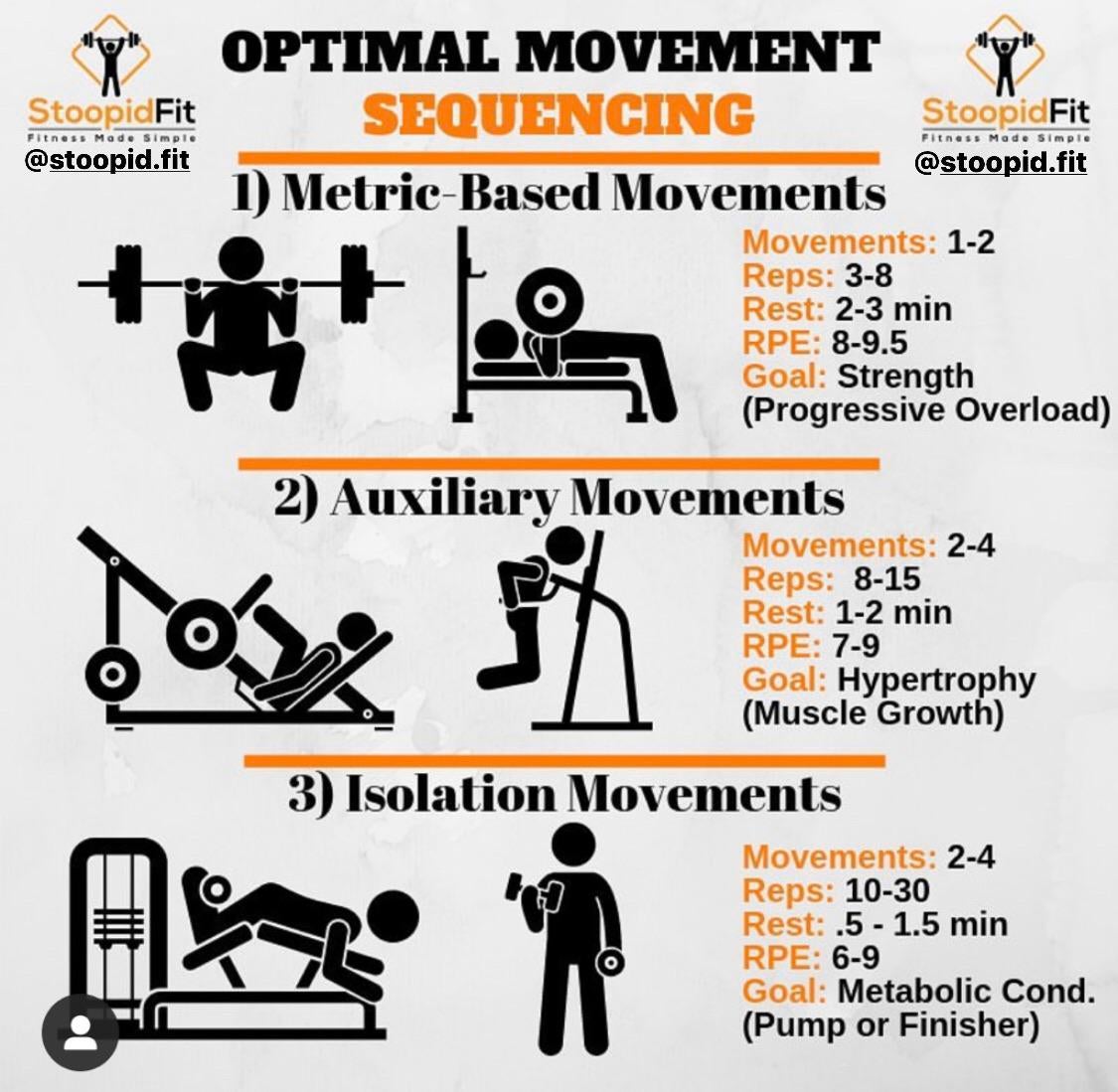 StoopidFit
Fitness Made Simple
@stoopid.fit

OPTIMAL MOVEMENT
SEQUENCING

StoopidFit
Fitness Made Simple
@stoopid.fit

1) Metric-Based Movements

Movements: 1-2
Reps: 3-8
Rest: 2-3 min
RPE: 8-9.5
Goal: Strength
(Progressive Overload)

2) Auxiliary Movements

Movements: 2-4
Reps: 8-15
Rest: 1-2 min
RPE: 7-9
Goal: Hypertrophy
(Muscle Growth)

3) Isolation Movements

Movements: 2-4
Reps: 10-30
Rest: .5 - 1.5 min
RPE: 6-9
Goal: Metabolic Cond.
(Pump or Finisher)