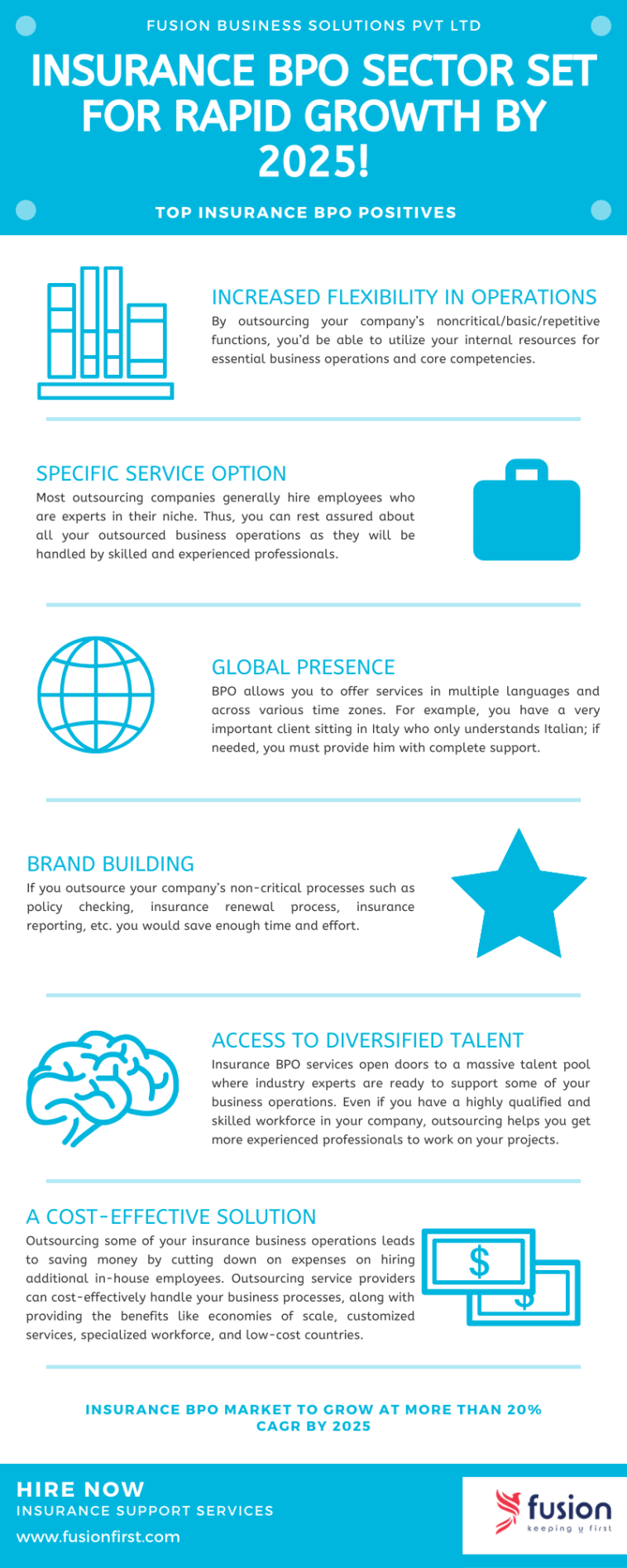 FUSION BUSINESS SOLUTIONS PVT LTD

INSURANCE BPO SECTOR SET FOR RAPID GROWTH BY 2025!

TOP INSURANCE BPO POSITIVES

INCREASED FLEXIBILITY IN OPERATIONS

By outsourcing your company's noncritical/basic/repetitive functions, you'd be able to utilize your internal resources for essential business operations and core competencies.

SPECIFIC SERVICE OPTION

Most outsourcing companies generally hire employees who are experts in their niche. Thus, you can rest assured about all your outsourced business operations as they will be handled by skilled and experienced professionals.

GLOBAL PRESENCE

BPO allows you to offer services in multiple languages and across various time zones. For example, you have a very important client sitting in Italy who only understands Italian; if needed, you must provide him with complete support.

BRAND BUILDING

If you outsource your company's non-critical processes such as policy checking, insurance renewal process, insurance reporting, etc. you would save enough time and effort.

ACCESS TO DIVERSIFIED TALENT

Insurance BPO services open doors to a massive talent pool where industry experts are ready to support some of your business operations. Even if you have a highly qualified and skilled workforce in your company, outsourcing helps you get more experienced professionals to work on your projects.

A COST-EFFECTIVE SOLUTION

Outsourcing some of your insurance business operations leads to saving money by cutting down on expenses on hiring additional in-house employees. Outsourcing service providers can cost-effectively handle your business processes, along with providing the benefits like economies of scale, customized services, specialized workforce, and low-cost countries.

$

$

INSURANCE BPO MARKET TO GROW AT MORE THAN 20% CAGR BY 2025

HIRE NOW

INSURANCE SUPPORT SERVICES

www.fusionfirst.com

fusion

keeping u first