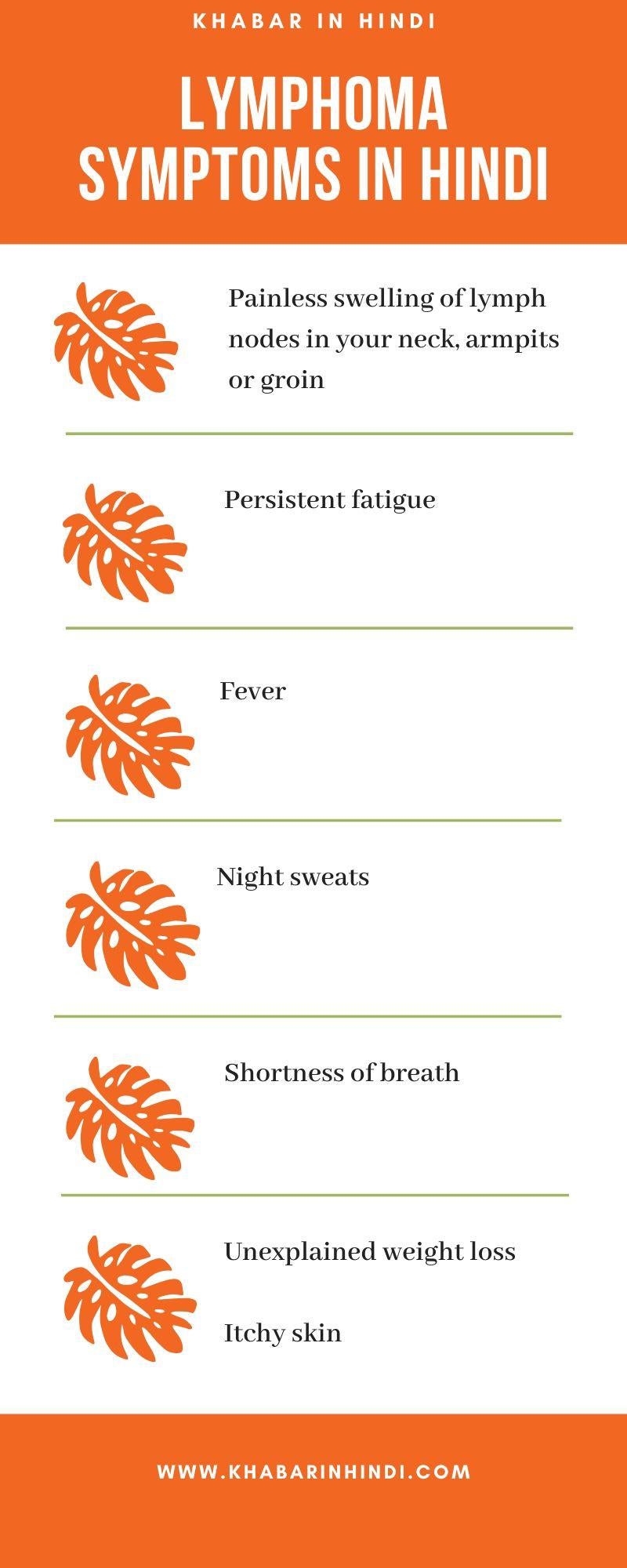 KHABAR IN HINDI

LYMPHOMA SYMPTOMS IN HINDI

Painless swelling of lymph nodes in your neck, armpits or groin

Persistent fatigue

Fever

Night sweats

Shortness of breath

Unexplained weight loss

Itchy skin

WWW.KHABARINHINDI.COM