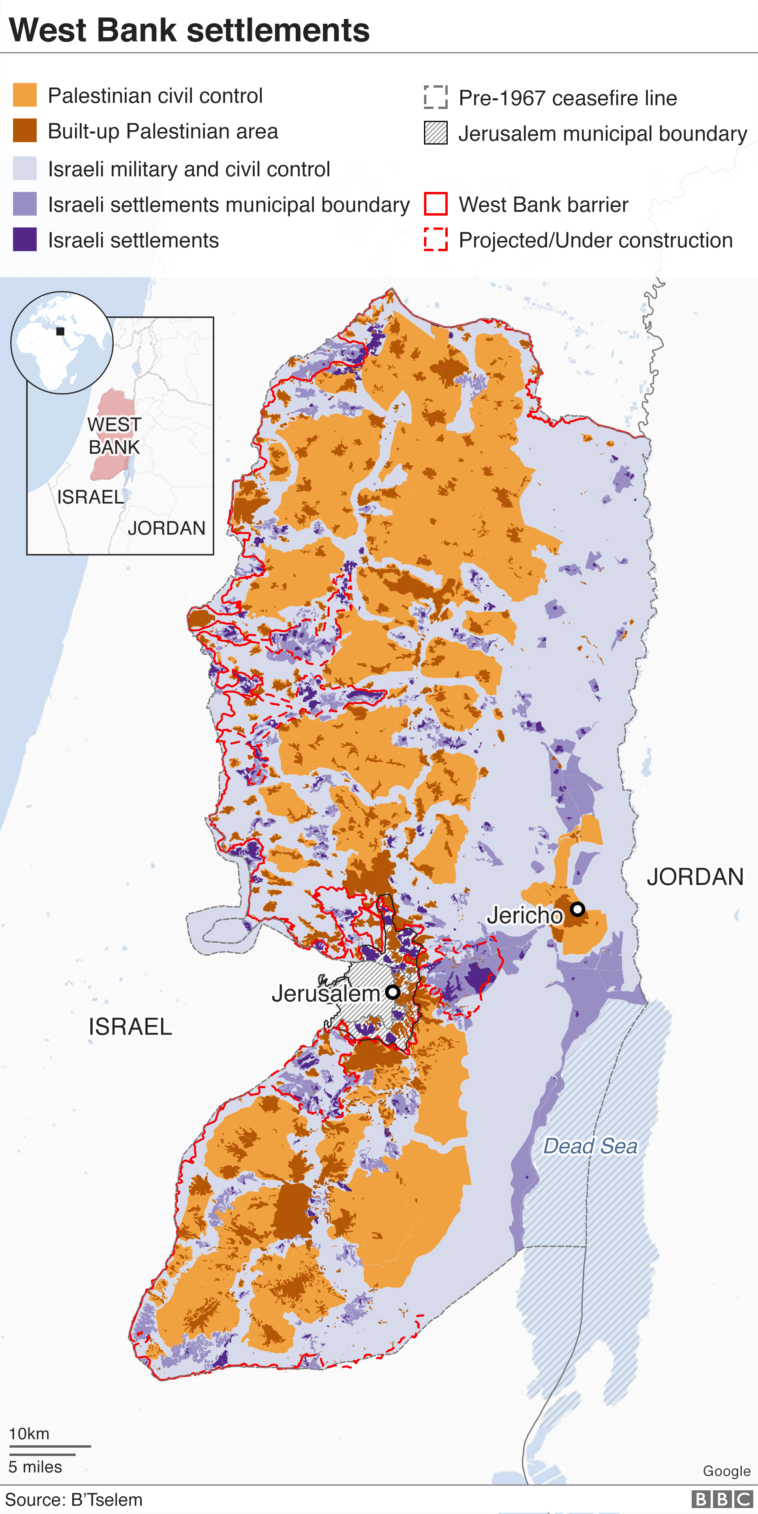 West Bank settlements

Palestinian civil control
Built-up Palestinian area
Israeli military and civil control
Israeli settlements municipal boundary
Israeli settlements

Pre-1967 ceasefire line
Jerusalem municipal boundary
West Bank barrier
Projected/Under construction

WEST BANK
ISRAEL
JORDAN

JORDAN
Jericho
Jerusalem
ISRAEL
Dead Sea

10km
5 miles
Google

Source: B'Tselem
BBC