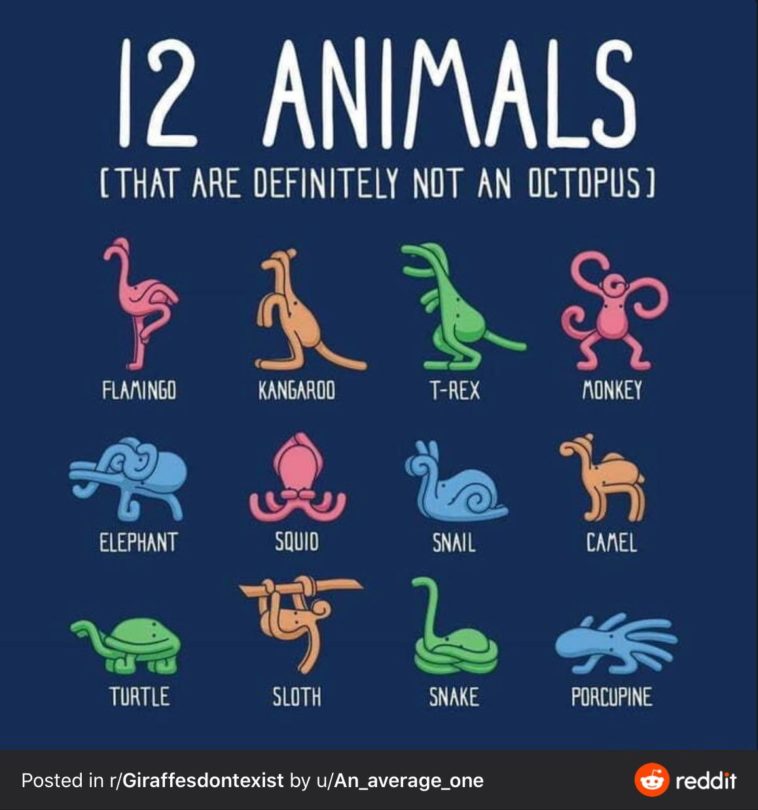 12 ANIMALS
[THAT ARE DEFINITELY NOT AN OCTOPUS]

FLAMINGO
KANGAROO
T-REX
MONKEY
ELEPHANT
SQUID
SNAIL
CAMEL
TURTLE
SLOTH
SNAKE
PORCUPINE

Posted in r/Giraffesdontexist by u/An_average_one
reddit