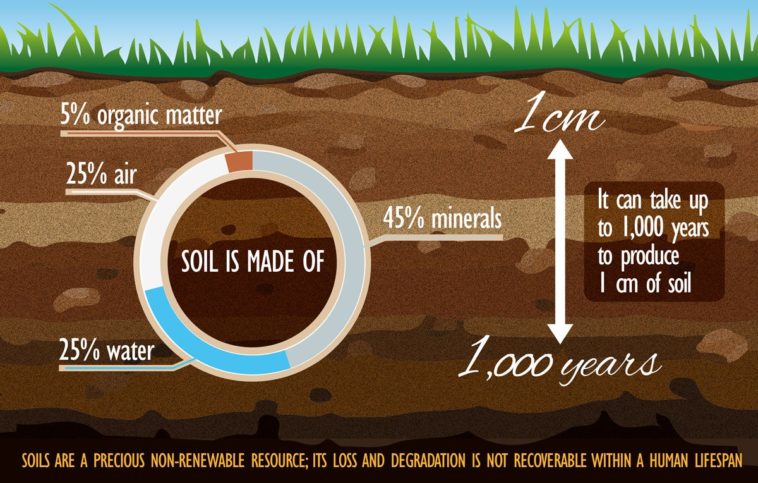 5% organic matter

25% air

SOIL IS MADE OF

45% minerals

25% water

1 cm

It can take up to 1,000 years to produce 1 cm of soil

1,000 years

SOILS ARE A PRECIOUS NON-RENEWABLE RESOURCE; ITS LOSS AND DEGRADATION IS NOT RECOVERABLE WITHIN A HUMAN LIFESPAN