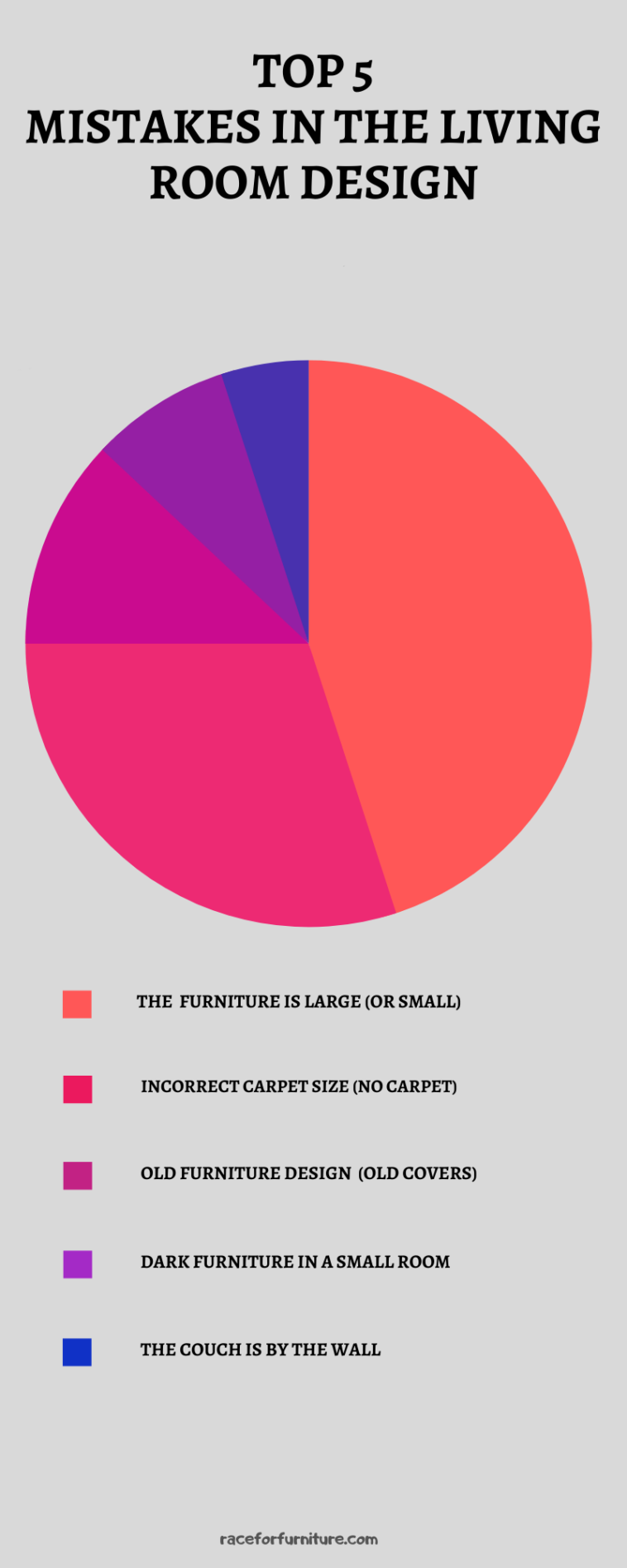 TOP 5
MISTAKES IN THE LIVING ROOM DESIGN

THE FURNITURE IS LARGE (OR SMALL)

INCORRECT CARPET SIZE (NO CARPET)

OLD FURNITURE DESIGN (OLD COVERS)

DARK FURNITURE IN A SMALL ROOM

THE COUCH IS BY THE WALL

raceforfurniture.com