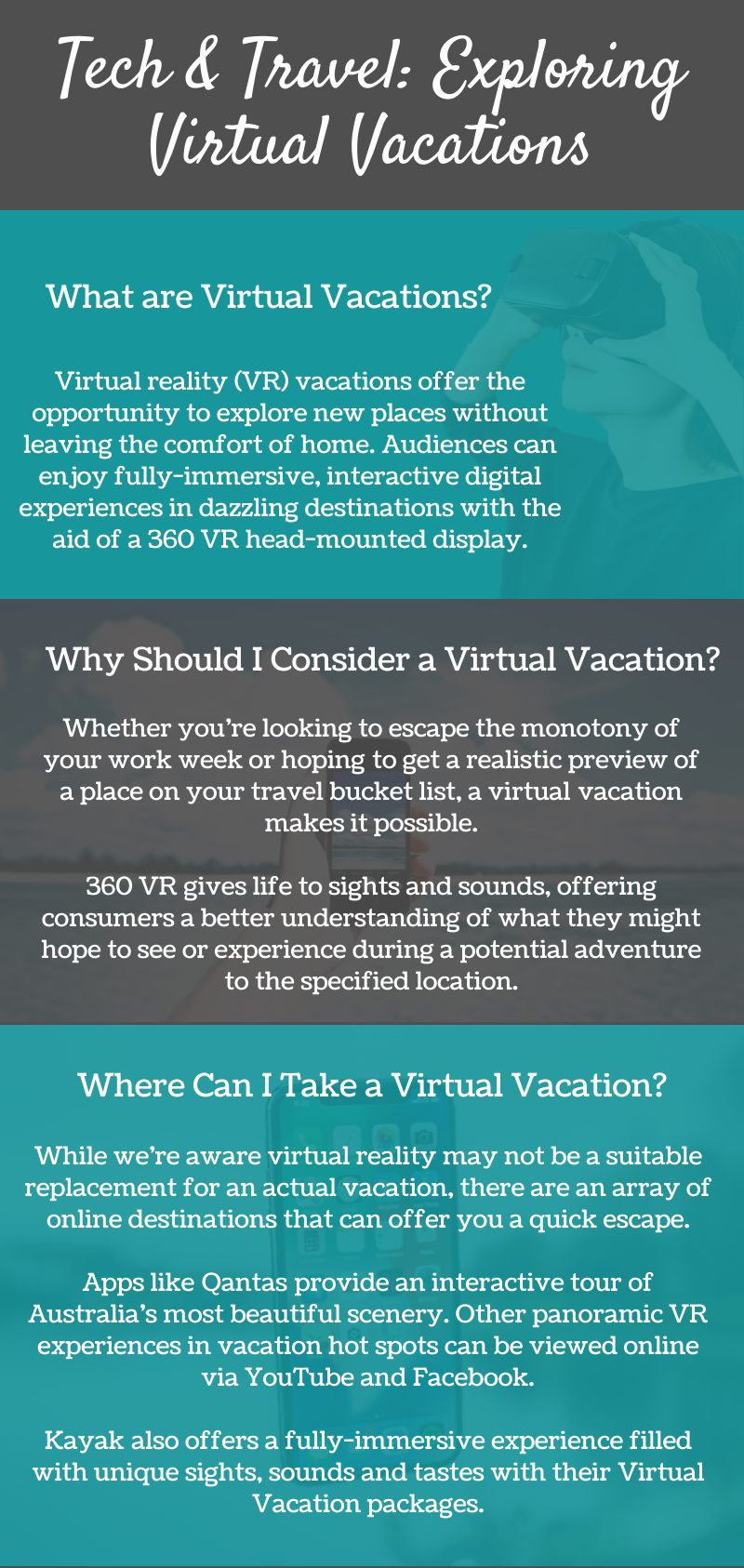 Tech & Travel: Exploring Virtual Vacations

What are Virtual Vacations?

Virtual reality (VR) vacations offer the opportunity to explore new places without leaving the comfort of home. Audiences can enjoy fully-immersive, interactive digital experiences in dazzling destinations with the aid of a 360 VR head-mounted display.

Why Should I Consider a Virtual Vacation?

Whether you're looking to escape the monotony of your work week or hoping to get a realistic preview of a place on your travel bucket list, a virtual vacation makes it possible.

360 VR gives life to sights and sounds, offering consumers a better understanding of what they might hope to see or experience during a potential adventure to the specified location.

Where Can I Take a Virtual Vacation?

While we're aware virtual reality may not be a suitable replacement for an actual vacation, there are an array of online destinations that can offer you a quick escape.

Apps like Qantas provide an interactive tour of Australia's most beautiful scenery. Other panoramic VR experiences in vacation hot spots can be viewed online via YouTube and Facebook.

Kayak also offers a fully-immersive experience filled with unique sights, sounds and tastes with their Virtual Vacation packages.