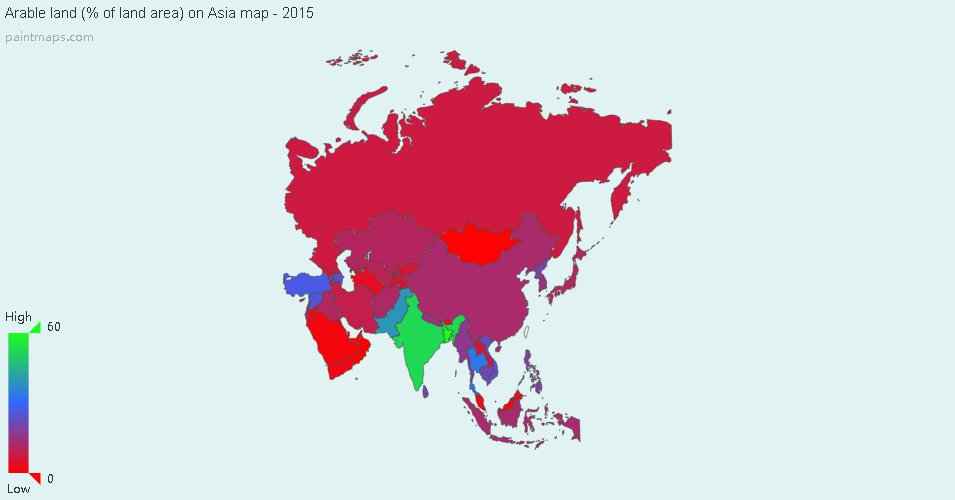 Arable land (% of land area) on Asia map - 2015
paintmaps.com

High
60

0
Low