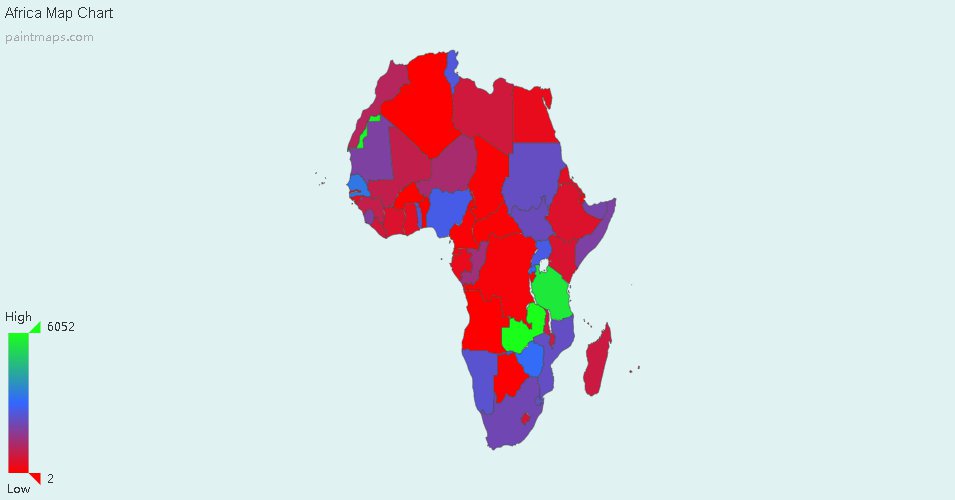 Africa Map Chart
paintmaps.com

High
6052

2
Low