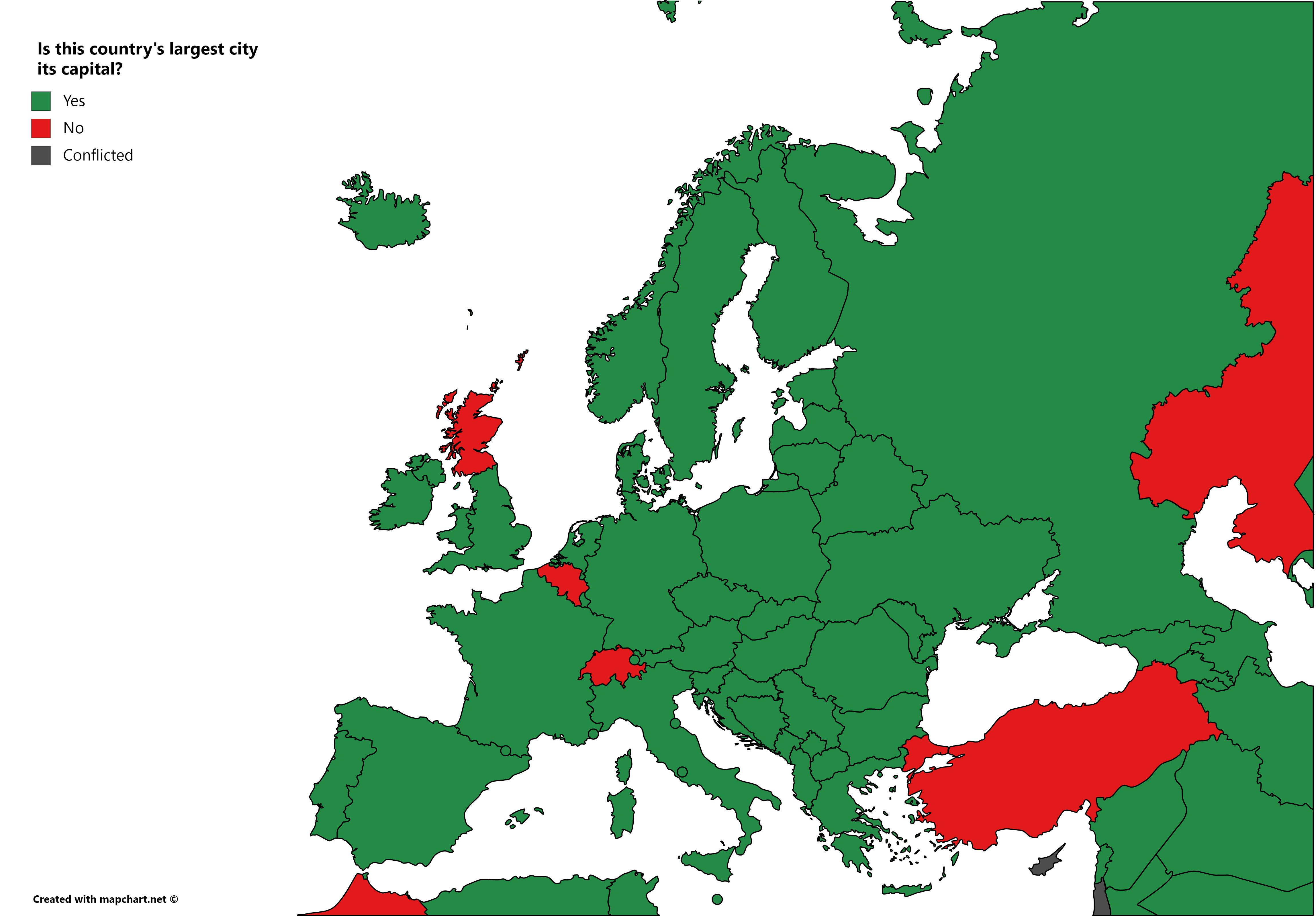 Is this country's largest city its capital?

Yes

No

Conflicted

Created with mapchart.net ©