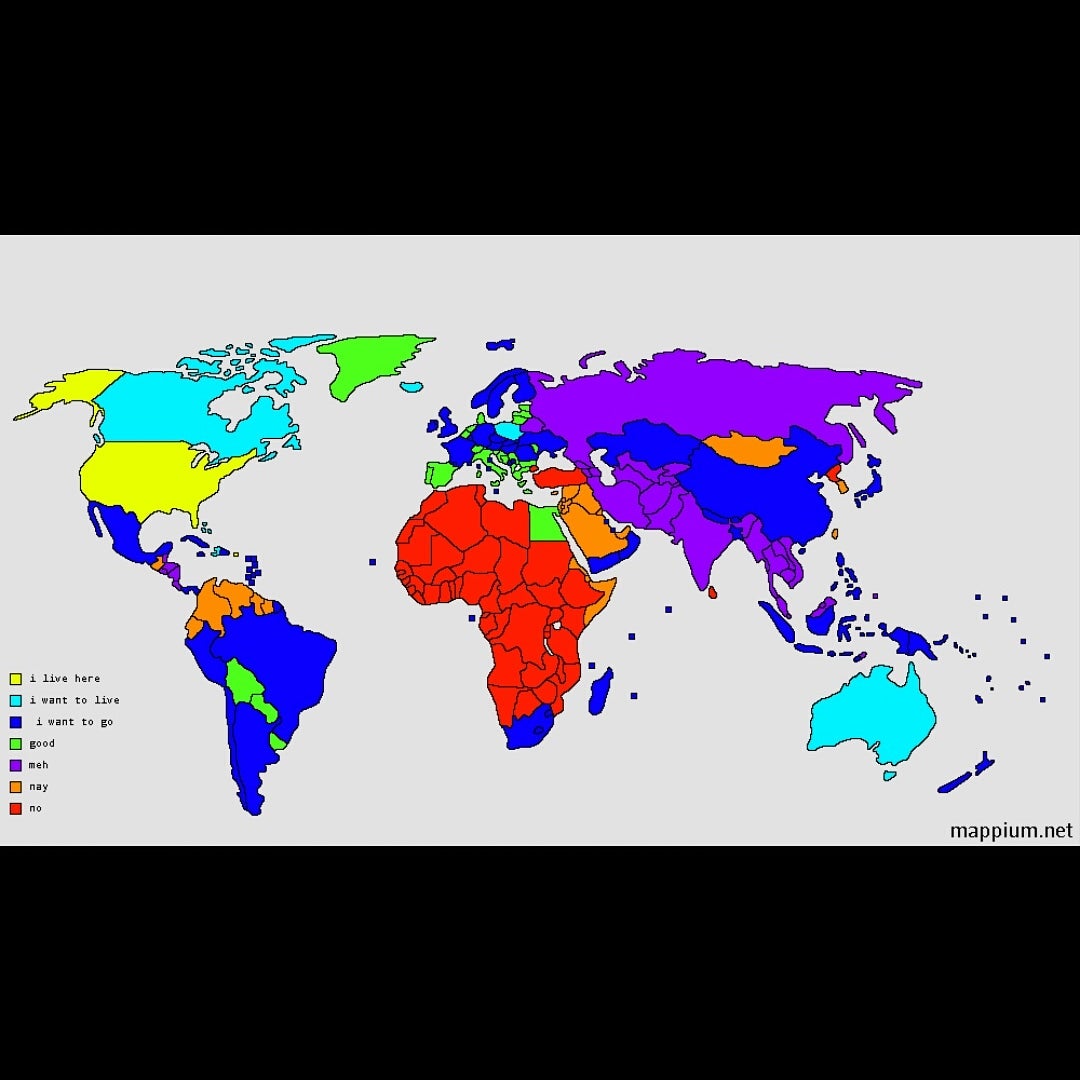 i live here
i want to live
i want to go
good
meh
nay
no

mappium.net