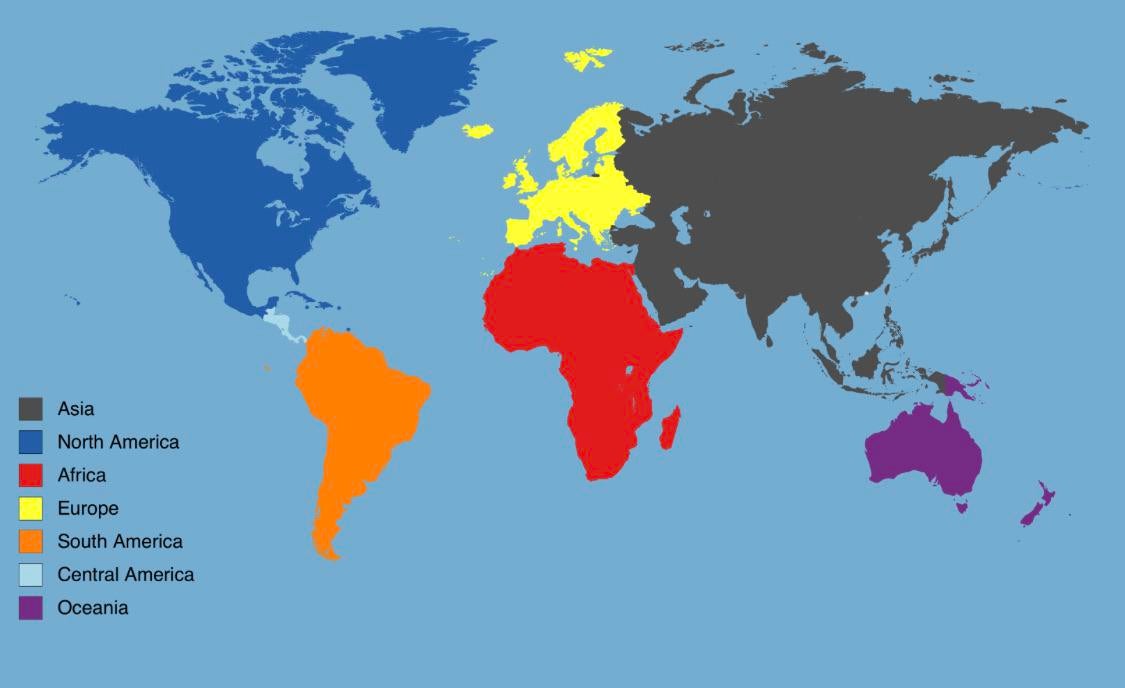 Asia
North America
Africa
Europe
South America
Central America
Oceania