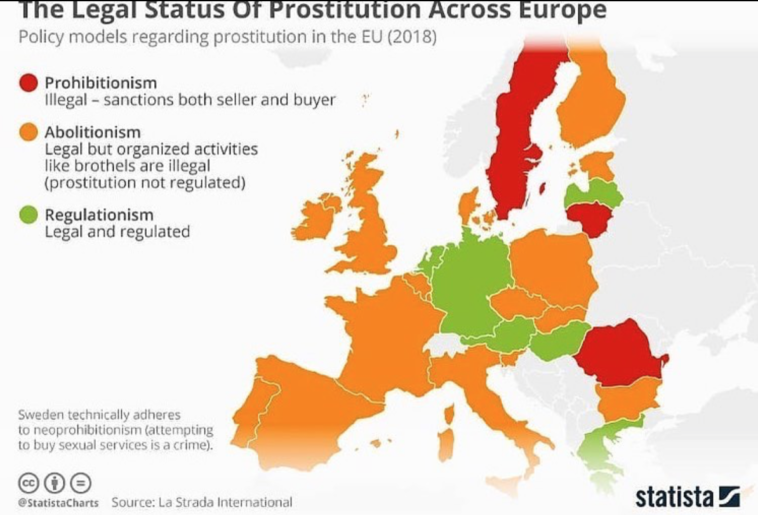 The Legal Status Of Prostitution Across Europe
Policy models regarding prostitution in the EU (2018)

Prohibitionism
Illegal – sanctions both seller and buyer

Abolitionism
Legal but organized activities like brothels are illegal (prostitution not regulated)

Regulationism
Legal and regulated

Sweden technically adheres to neoprohibitionism (attempting to buy sexual services is a crime).

@StatistaCharts Source: La Strada International

statista