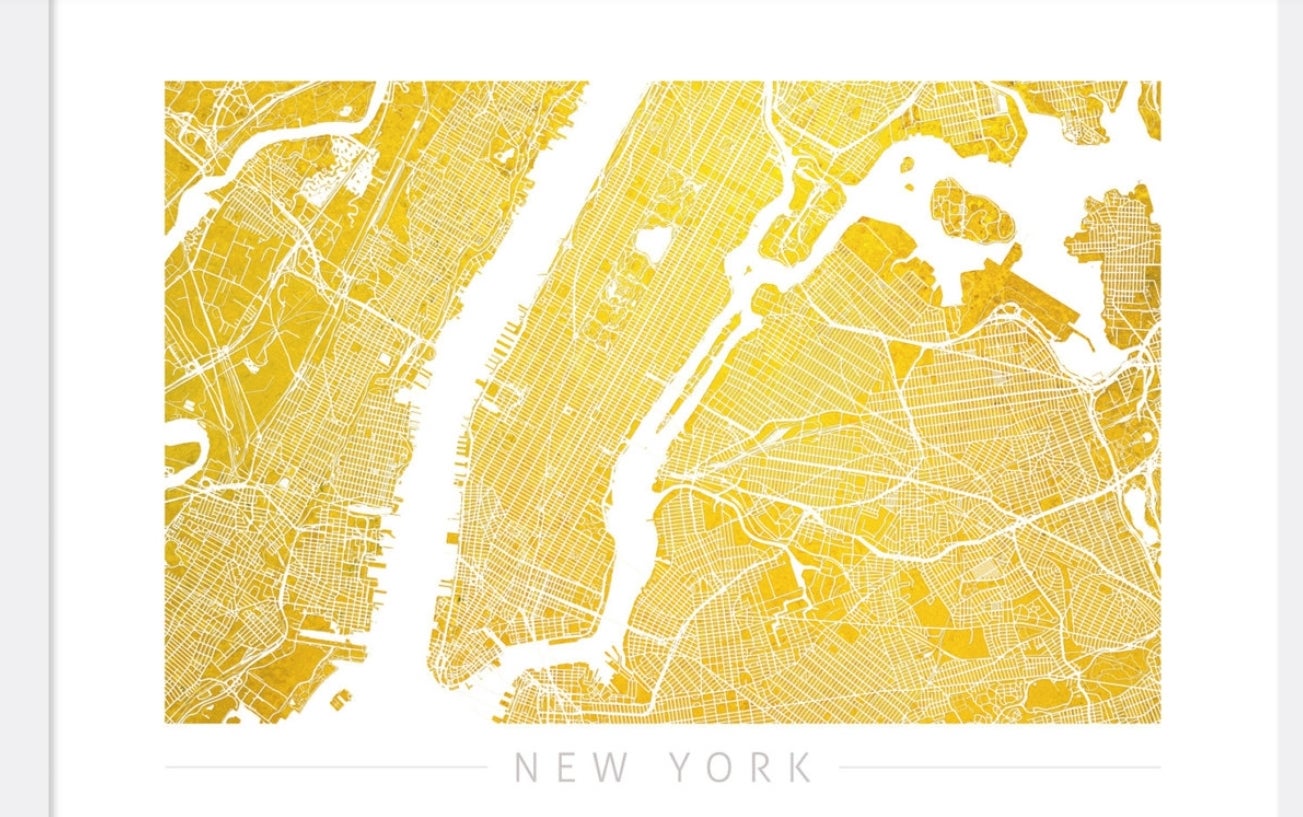 NEW YORK