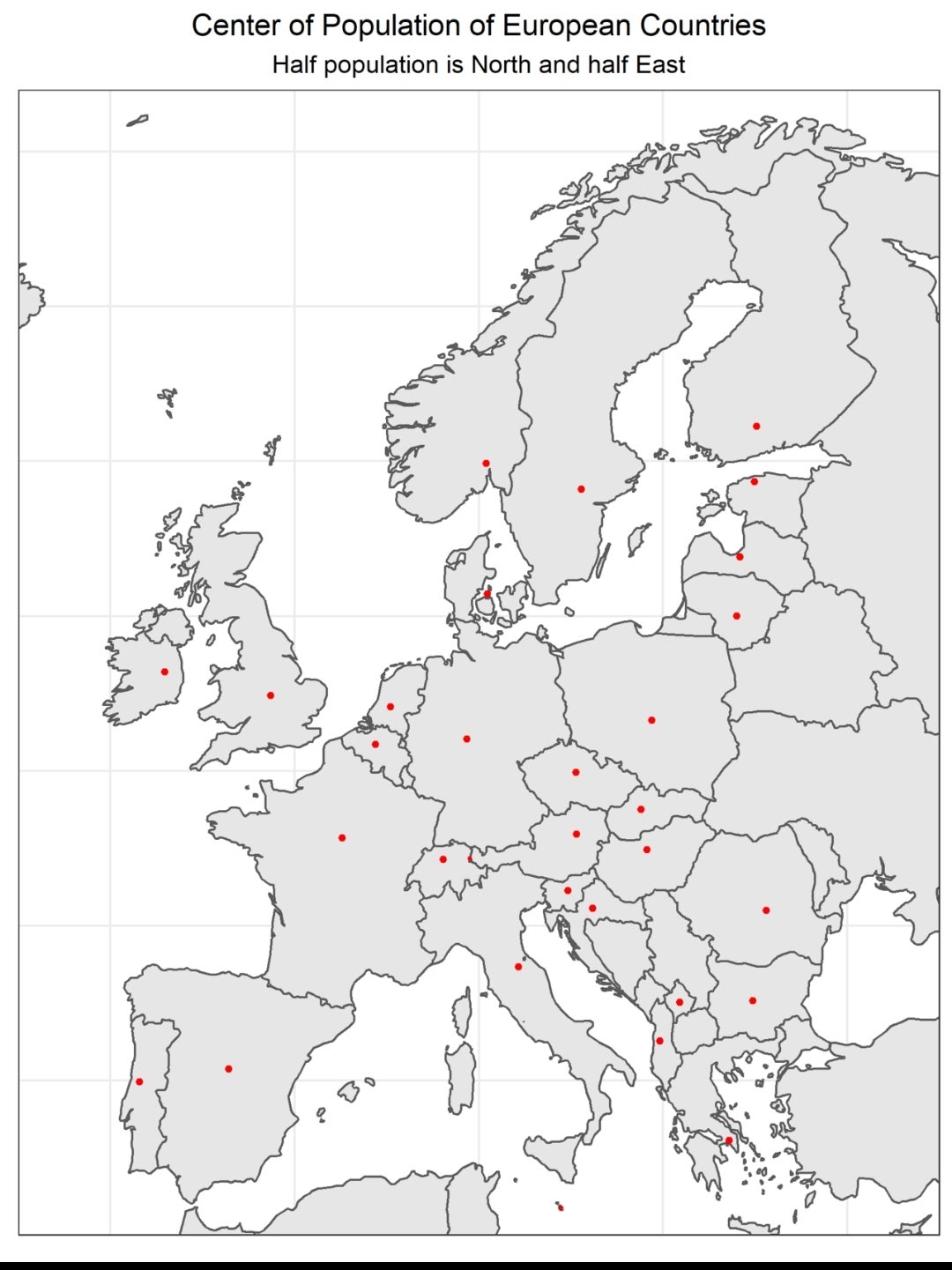 Center of Population of European Countries
Half population is North and half East