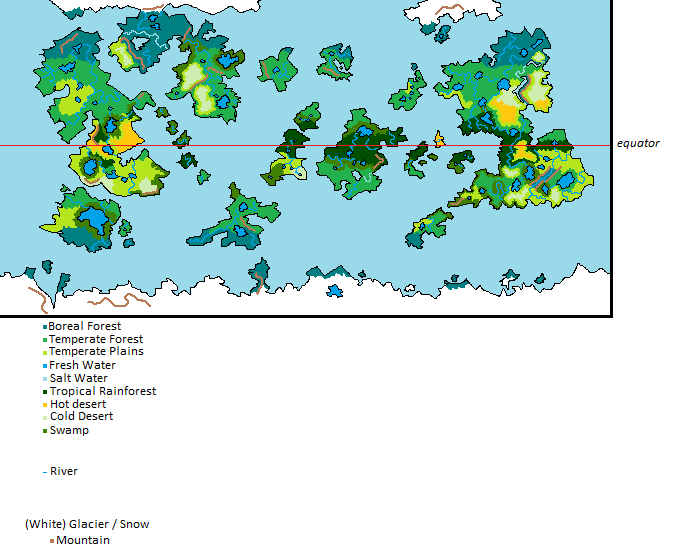 equator

Boreal Forest
Temperate Forest
Temperate Plains
Fresh Water
Salt Water
Tropical Rainforest
Hot desert
Cold Desert
Swamp

River

(White) Glacier / Snow
Mountain