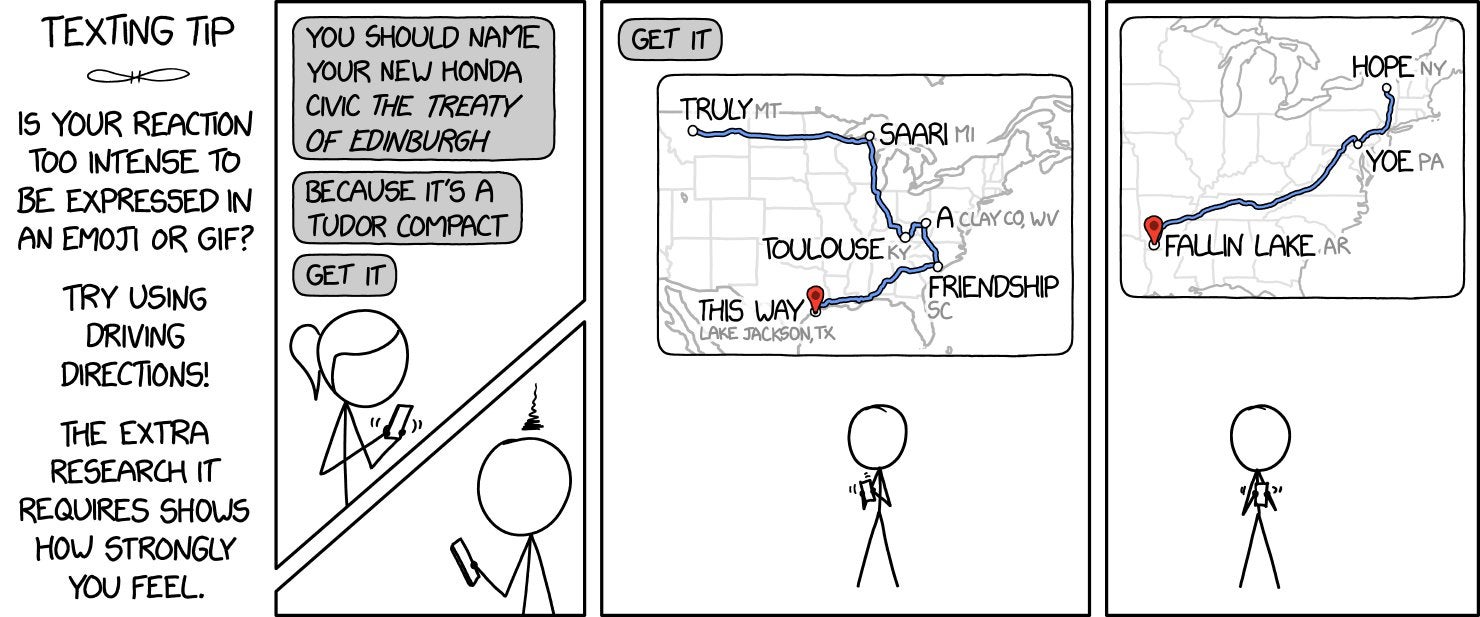 TEXTING TIP

IS YOUR REACTION TOO INTENSE TO BE EXPRESSED IN AN EMOJI OR GIF?

TRY USING DRIVING DIRECTIONS!

THE EXTRA RESEARCH IT REQUIRES SHOWS HOW STRONGLY YOU FEEL.

YOU SHOULD NAME YOUR NEW HONDA CIVIC THE TREATY OF EDINBURGH

BECAUSE IT'S A TUDOR COMPACT

GET IT

GET IT

TRULY MT

SAARI MI

A CLAY CO, WV

TOULOUSE KY

FRIENDSHIP SC

THIS WAY

LAKE JACKSON, TX

HOPE NY

YOE PA

FALLIN LAKE AR