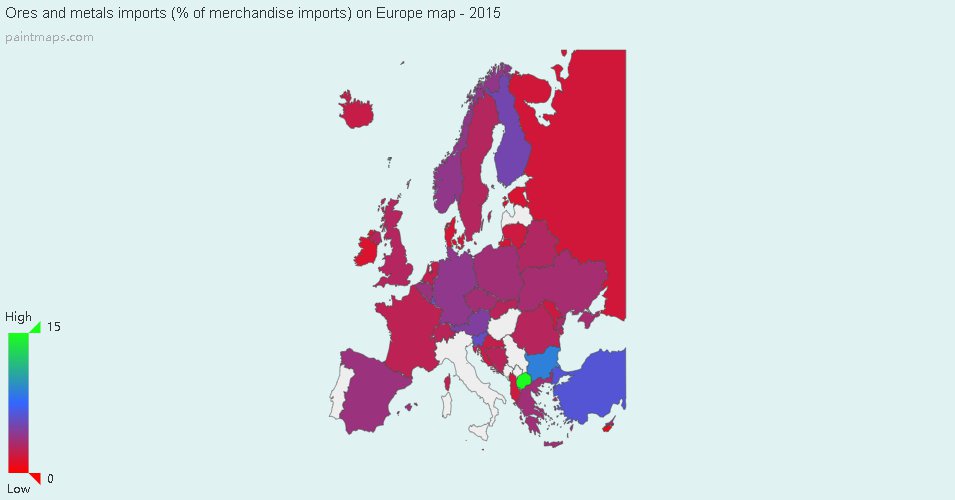 Ores and metals imports (% of merchandise imports) on Europe map - 2015
paintmaps.com

High
15
0
Low