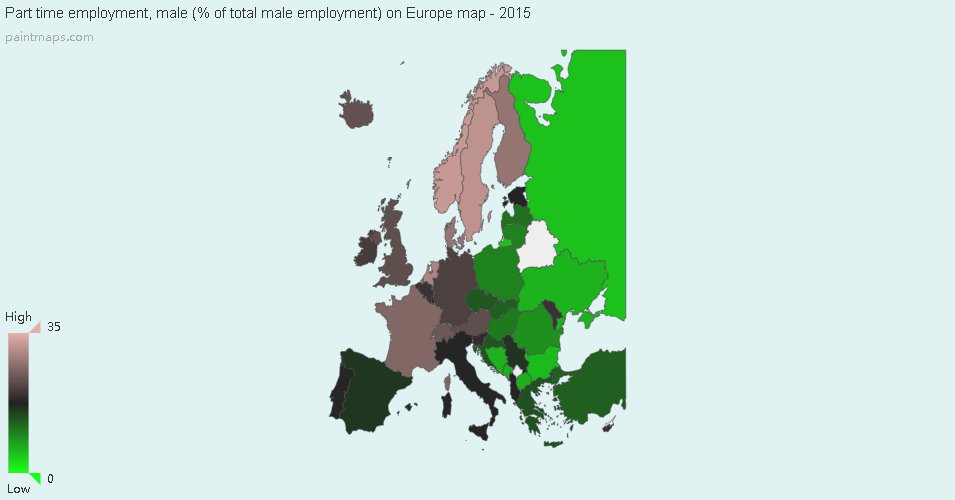 Part time employment, male (% of total male employment) on Europe map - 2015
paintmaps.com

High
35

0
Low