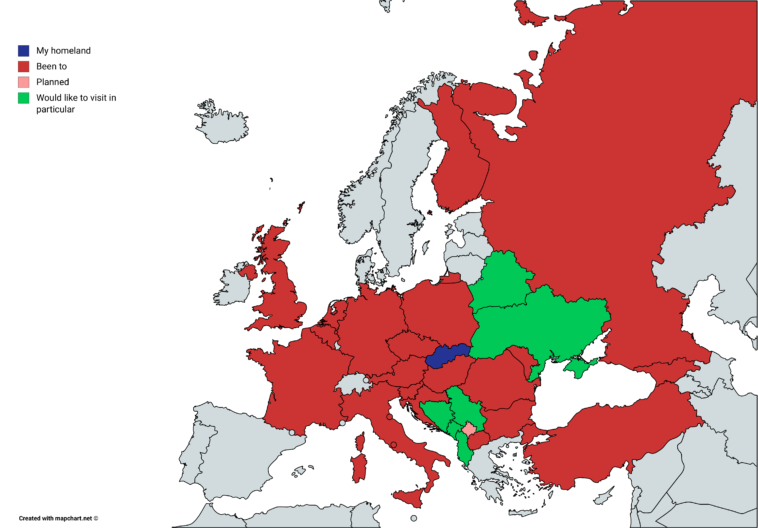 My homeland
Been to
Planned
Would like to visit in particular

Created with mapchart.net ©