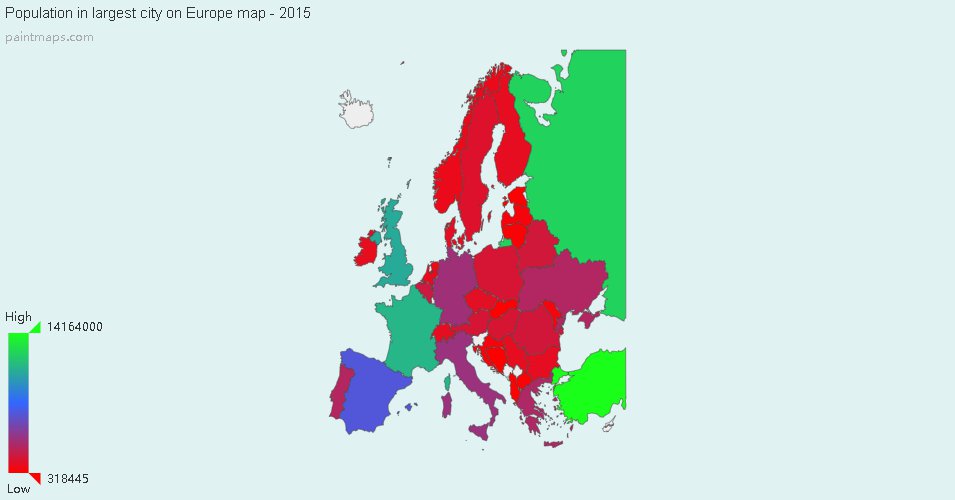 Population in largest city on Europe map - 2015

paintmaps.com

High

14164000

318445

Low