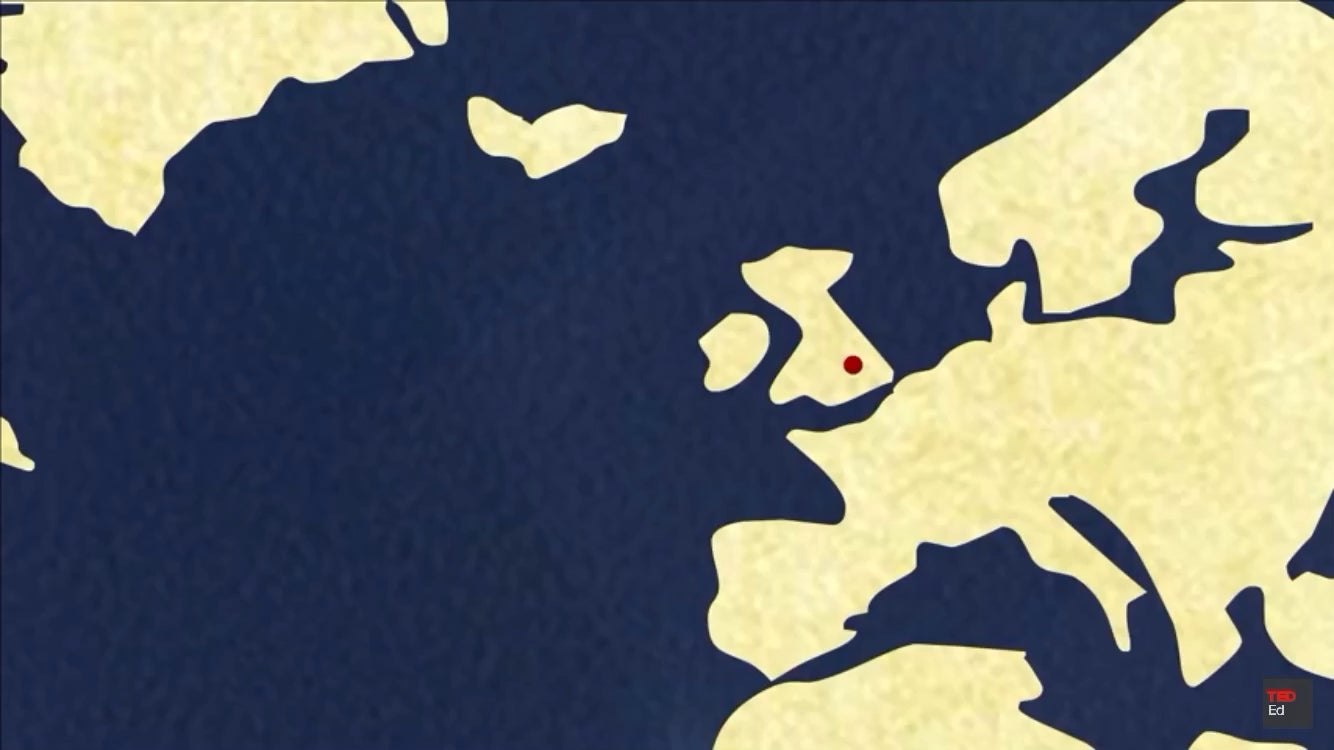 TED
Ed