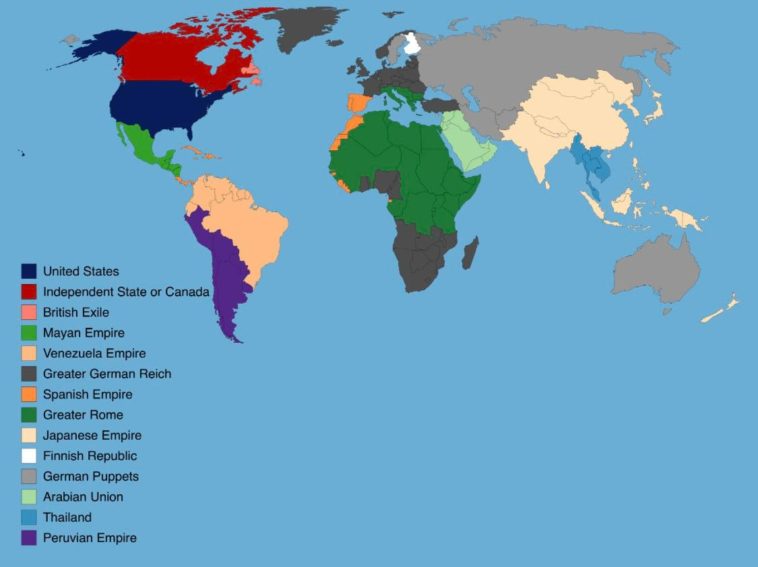 United States
Independent State or Canada
British Exile
Mayan Empire
Venezuela Empire
Greater German Reich
Spanish Empire
Greater Rome
Japanese Empire
Finnish Republic
German Puppets
Arabian Union
Thailand
Peruvian Empire