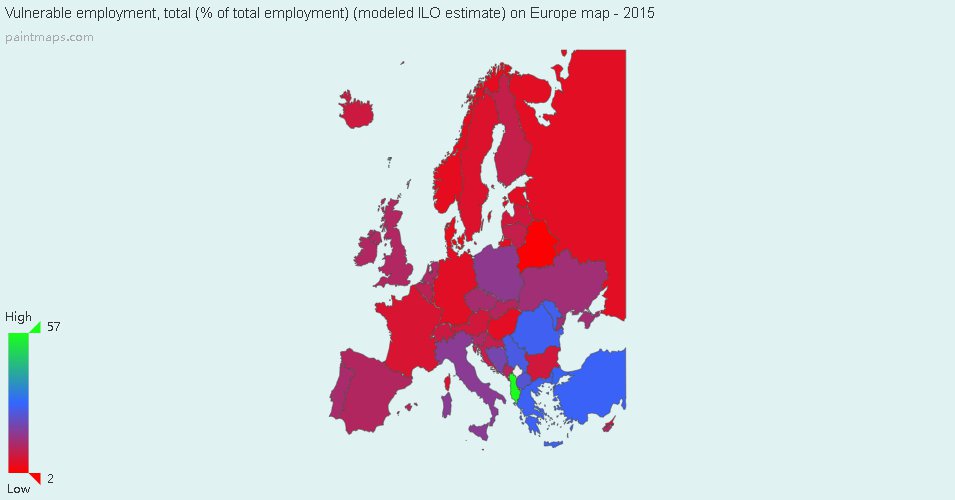 Vulnerable employment, total (% of total employment) (modeled ILO estimate) on Europe map - 2015
paintmaps.com

High
57

2
Low