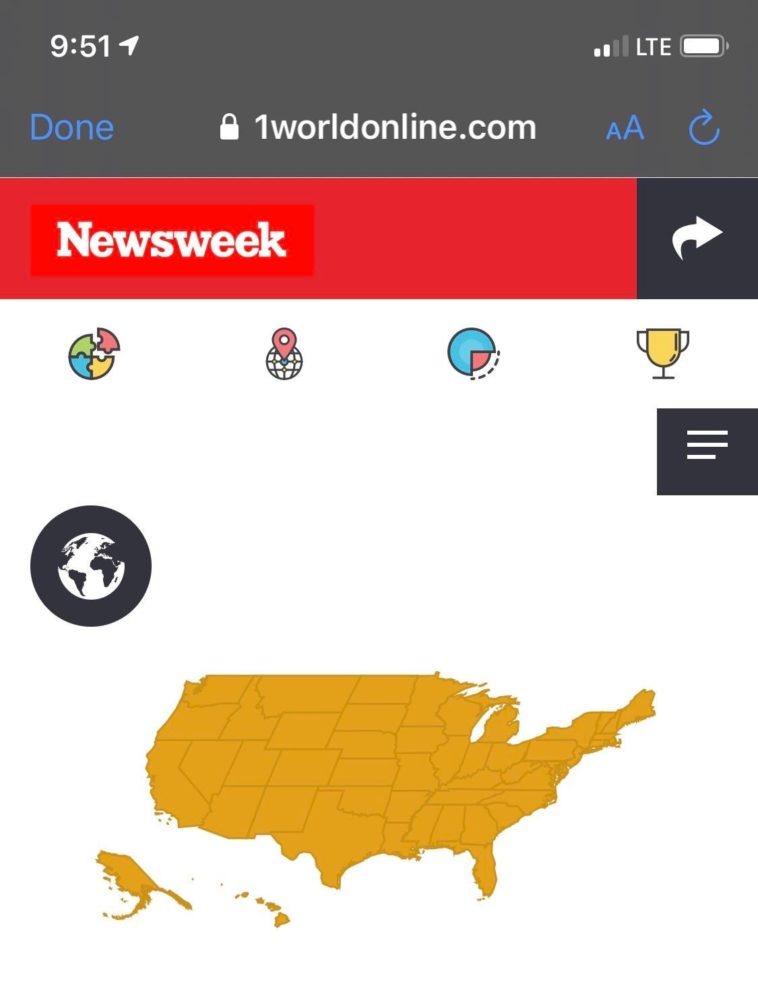 9:51

LTE

Done

1worldonline.com

AA

Newsweek