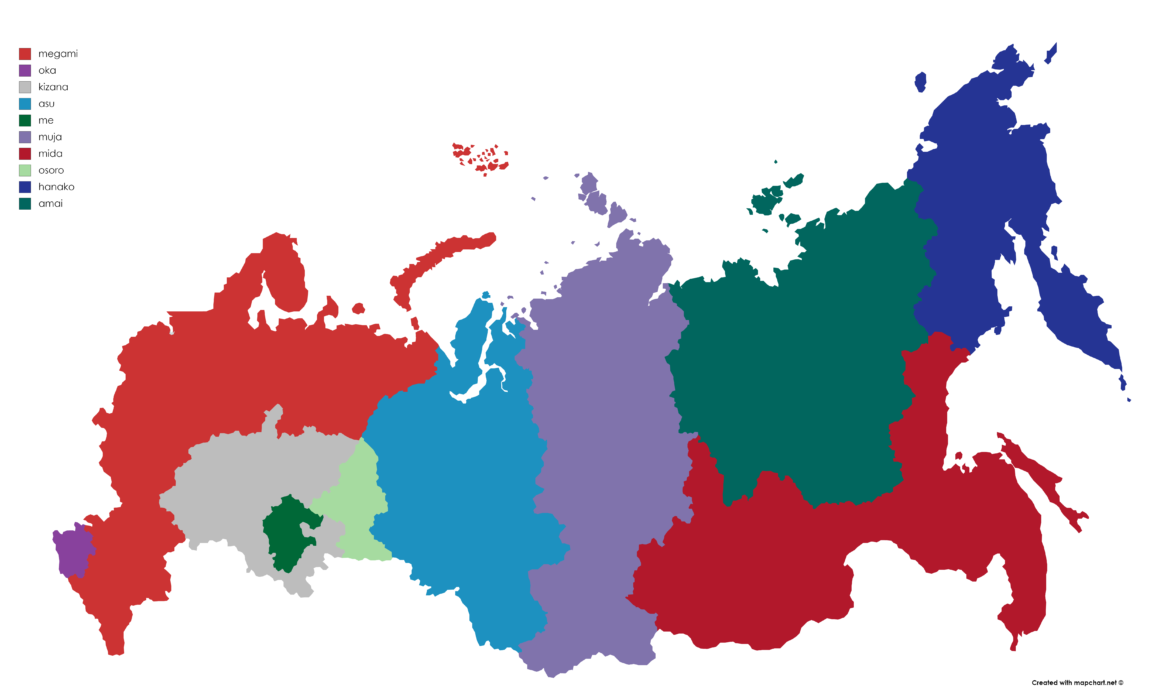 megami
oka
kizana
asu
me
muja
mida
osoro
hanako
amai

Created with mapchart.net ©