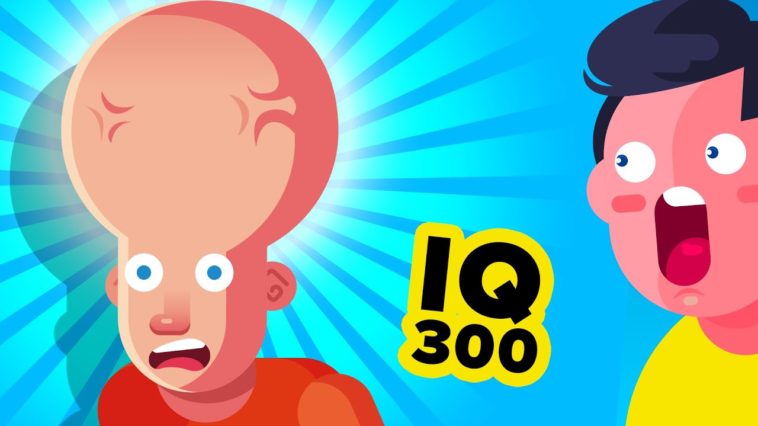 IQ
300