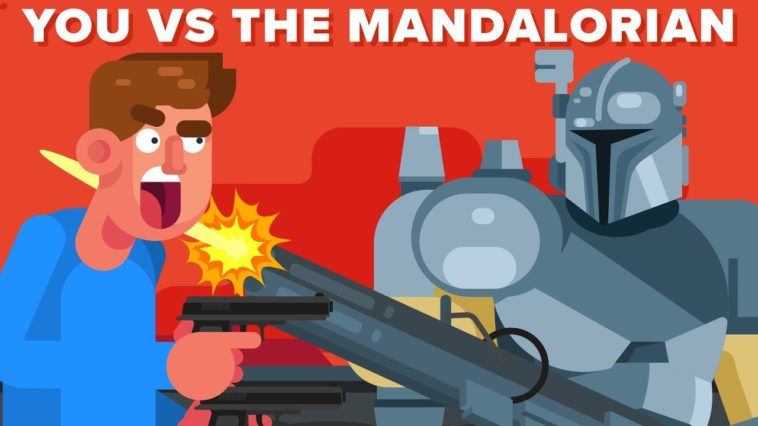 YOU VS THE MANDALORIAN