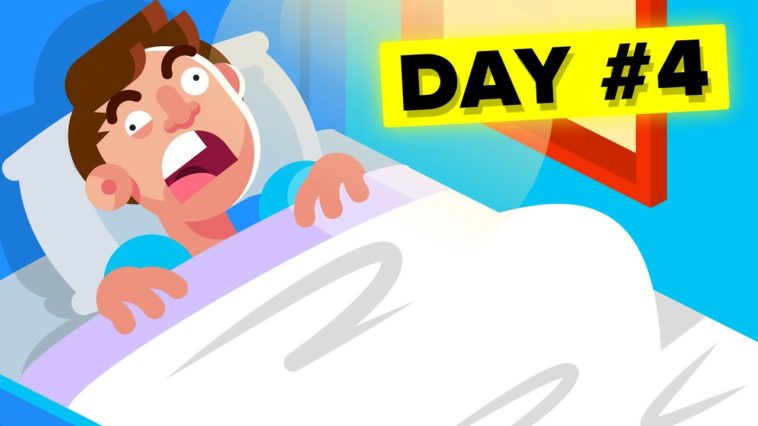 DAY #4