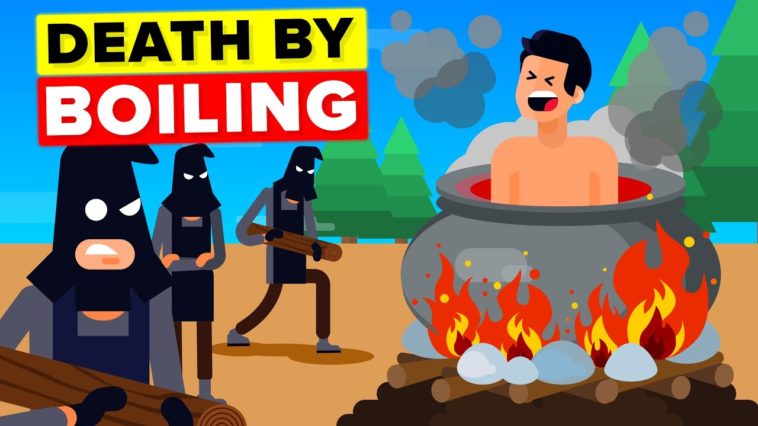 DEATH BY
BOILING