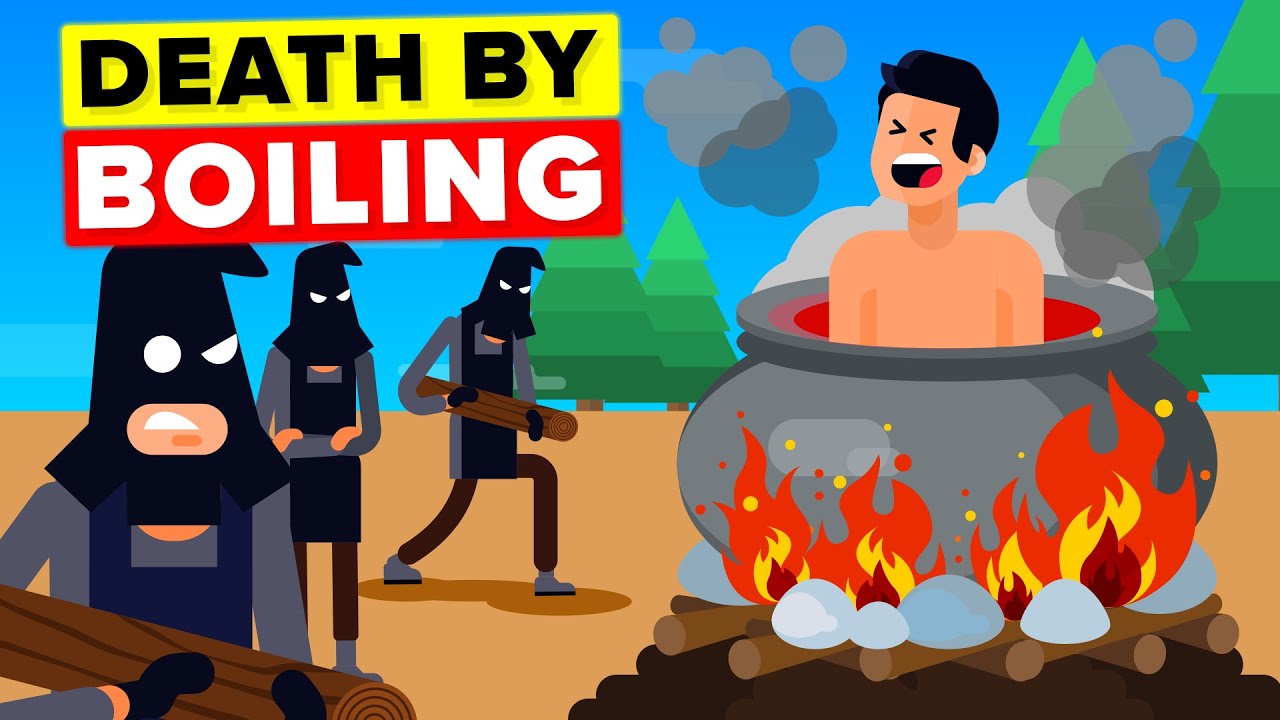 DEATH BY
BOILING