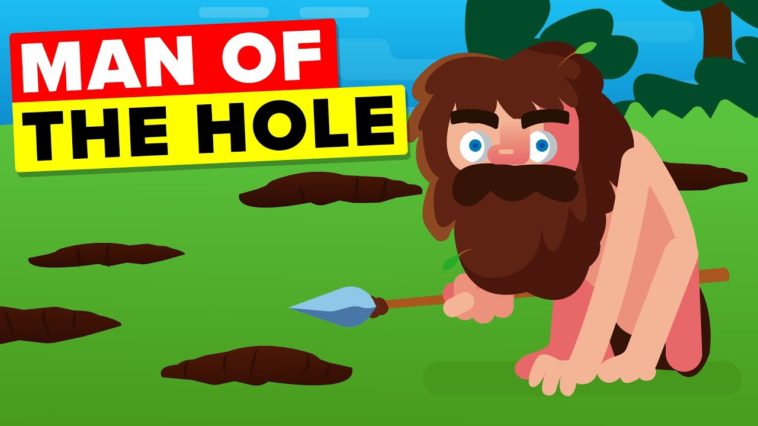 MAN OF
THE HOLE