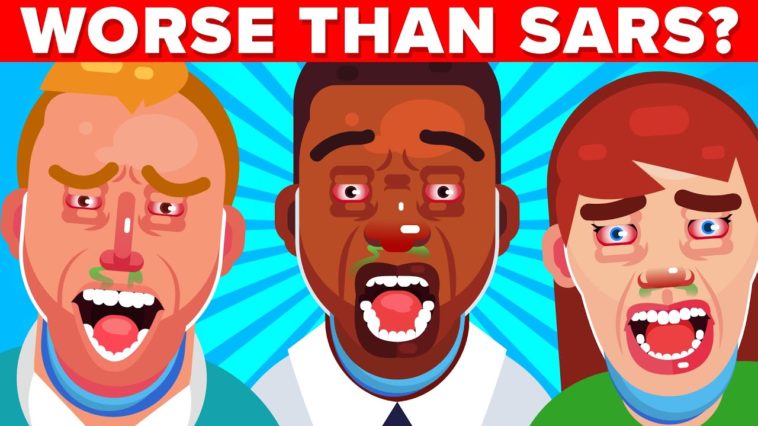 WORSE THAN SARS?