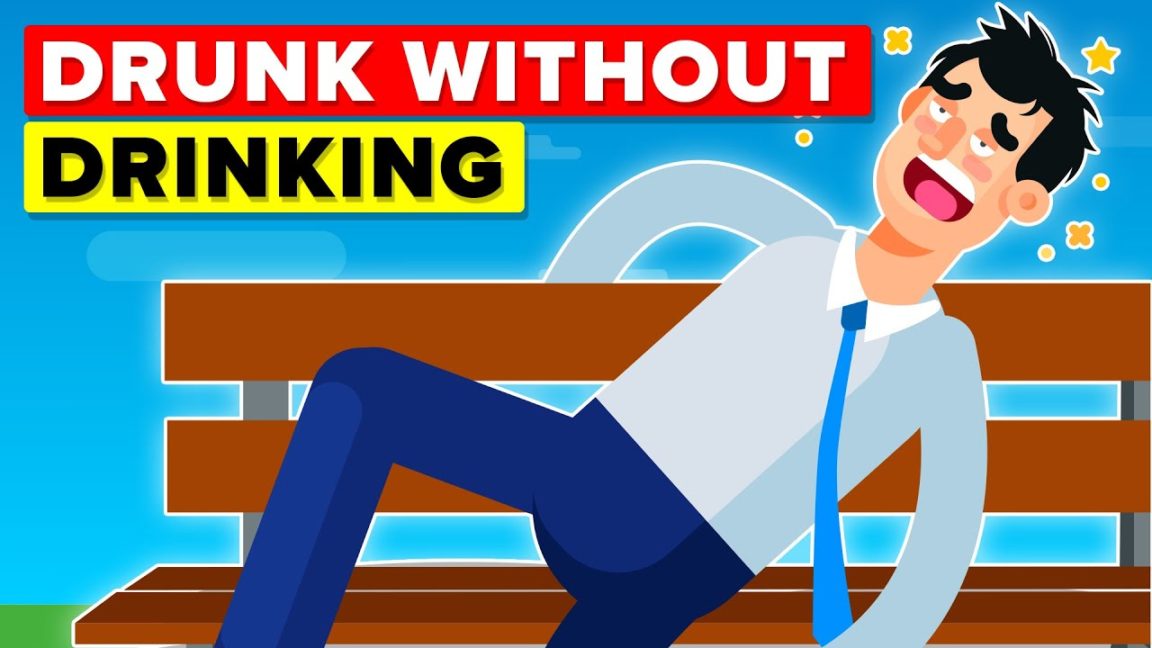 DRUNK WITHOUT
DRINKING